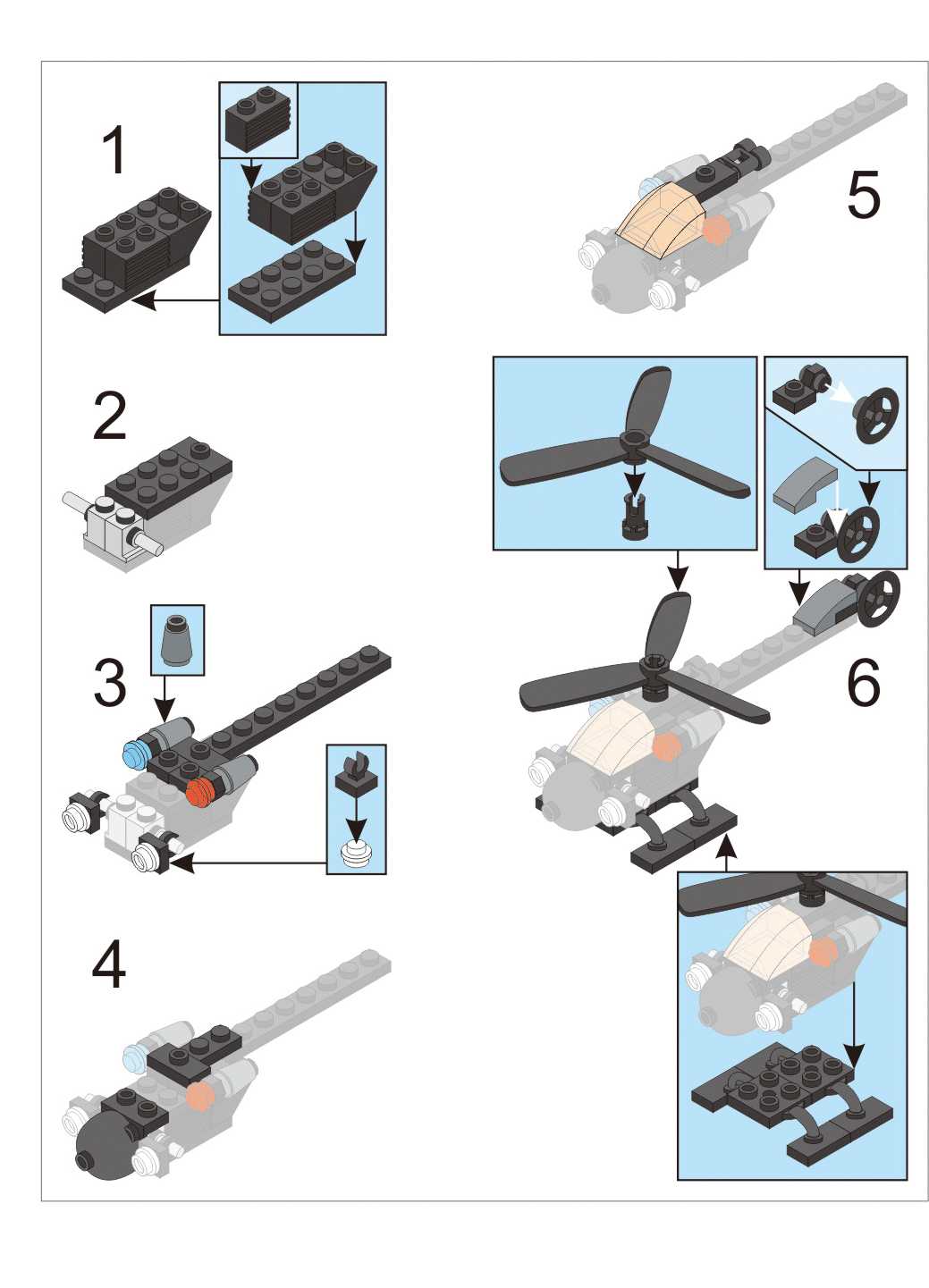 1

2

3

4

5

6