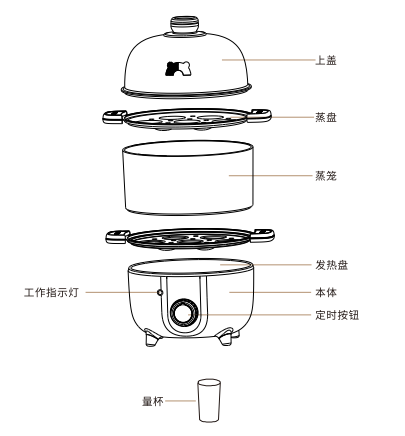 上盖

蒸盘

蒸笼

发热盘

工作指示灯

本体

定时按钮

量杯