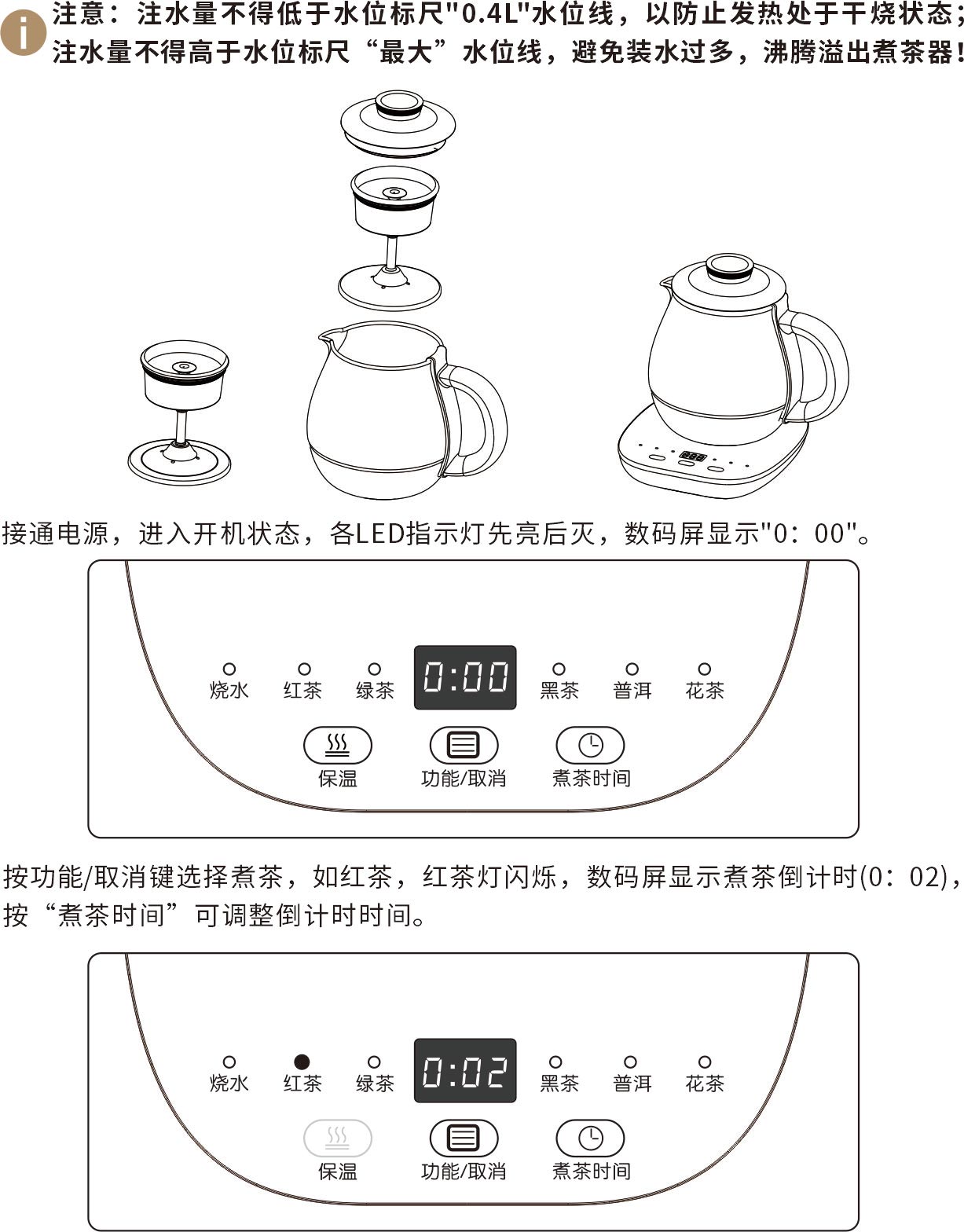 注意：注水量不得低于水位标尺"0.4L"水位线，以防止发热处于干烧状态；注水量不得高于水位标尺“最大”水位线，避免装水过多，沸腾溢出煮茶器！

接通电源，进入开机状态，各LED指示灯先亮后灭，数码屏显示"0：00"。

烧水 红茶 绿茶 0:00 黑茶 普洱 花茶

保温 功能/取消 煮茶时间

按功能/取消键选择煮茶，如红茶，红茶灯闪烁，数码屏显示煮茶倒计时(0：02)，按“煮茶时间”可调整倒计时时间。

烧水 红茶 绿茶 0:02 黑茶 普洱 花茶

保温 功能/取消 煮茶时间