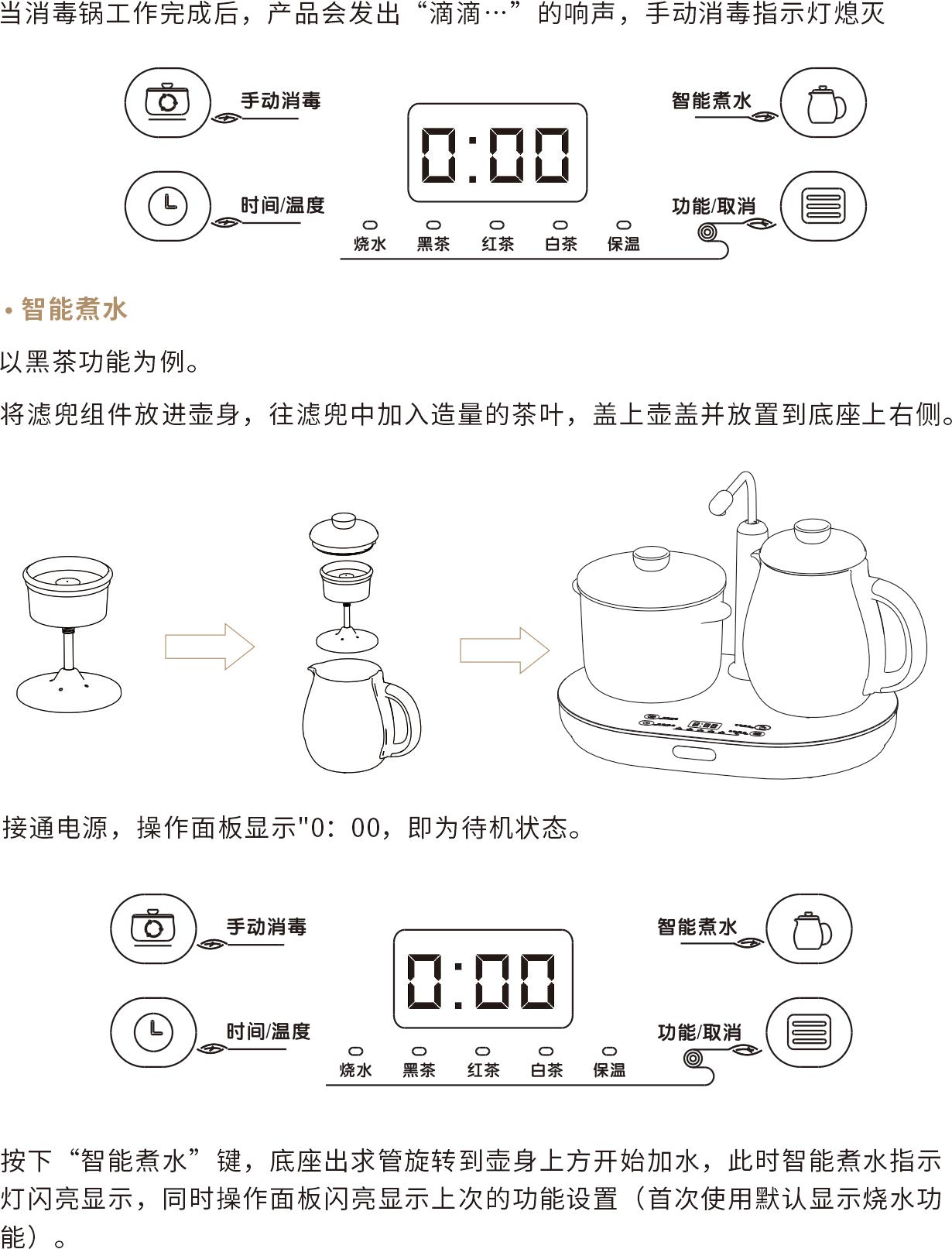 当消毒锅工作完成后，产品会发出“滴滴…”的响声，手动消毒指示灯熄灭

手动消毒

时间/温度

0:00

智能煮水

功能/取消

烧水 黑茶 红茶 白茶 保温

• 智能煮水

以黑茶功能为例。

将滤兜组件放进壶身，往滤兜中加入造量的茶叶，盖上壶盖并放置到底座上右侧。

接通电源，操作面板显示"0：00，即为待机状态。

手动消毒

时间/温度

0:00

智能煮水

功能/取消

烧水 黑茶 红茶 白茶 保温

按下“智能煮水”键，底座出求管旋转到壶身上方开始加水，此时智能煮水指示灯闪亮显示，同时操作面板闪亮显示上次的功能设置（首次使用默认显示烧水功能）。