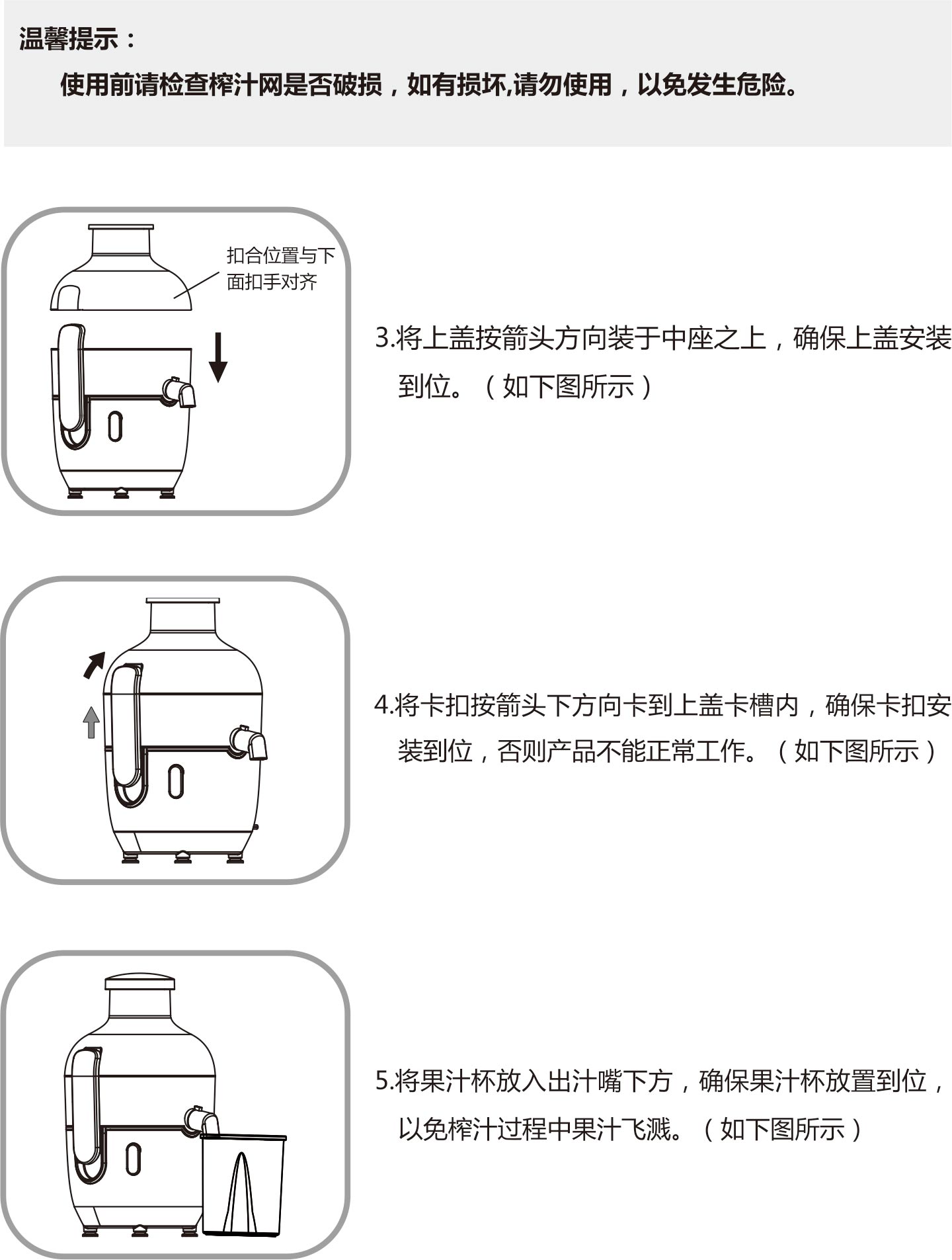 温馨提示：

使用前请检查榨汁网是否破损，如有损坏,请勿使用，以免发生危险。

扣合位置与下面扣手对齐

3.将上盖按箭头方向装于中座之上，确保上盖安装到位。（如下图所示）

4.将卡扣按箭头下方向卡到上盖卡槽内，确保卡扣安装到位，否则产品不能正常工作。（如下图所示）

5.将果汁杯放入出汁嘴下方，确保果汁杯放置到位，以免榨汁过程中果汁飞溅。（如下图所示）