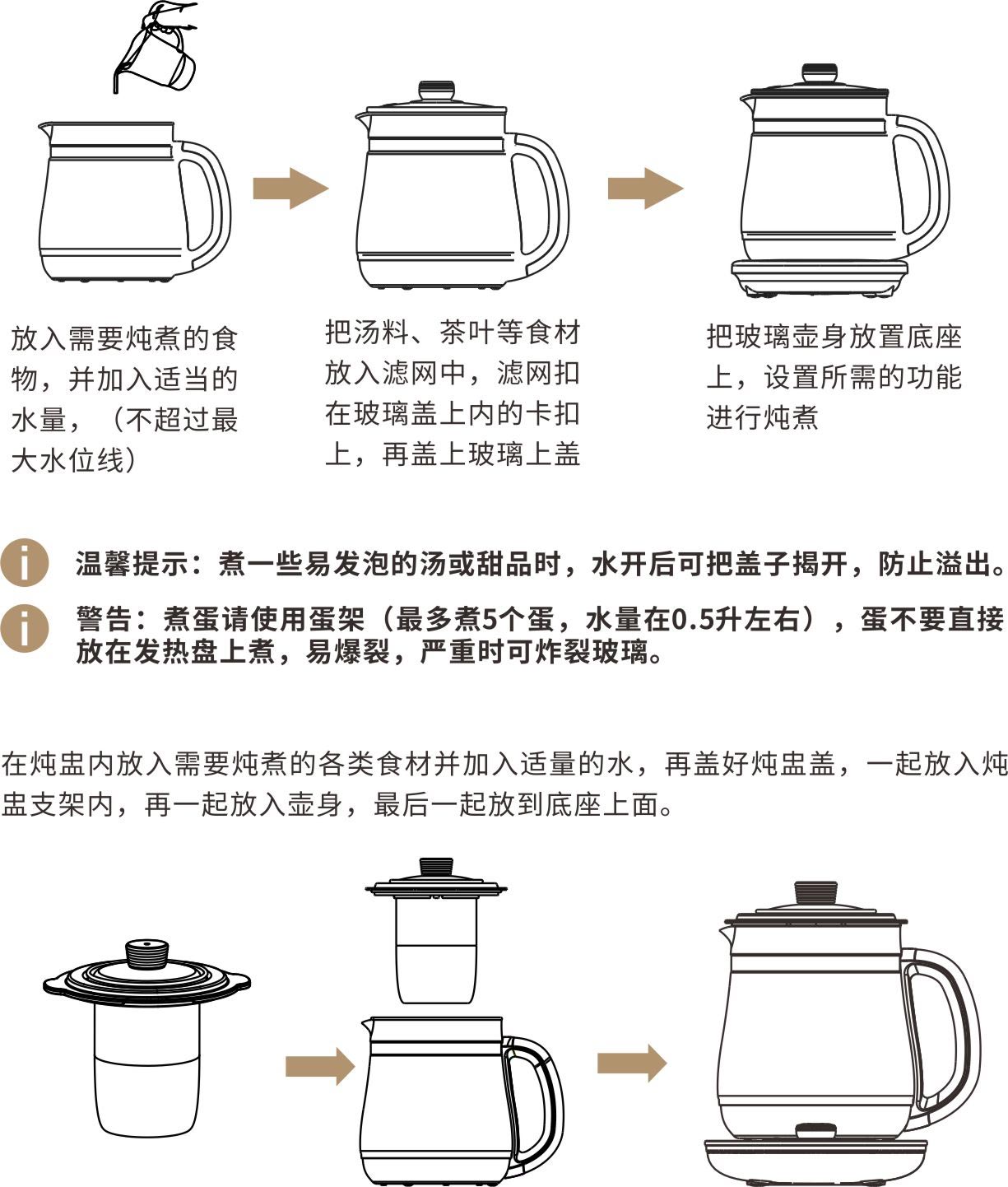 放入需要炖煮的食物，并加入适当的水量，（不超过最大水位线）

把汤料、茶叶等食材放入滤网中，滤网扣在玻璃盖上内的卡扣上，再盖上玻璃上盖

把玻璃壶身放置底座上，设置所需的功能进行炖煮

温馨提示：煮一些易发泡的汤或甜品时，水开后可把盖子揭开，防止溢出。

警告：煮蛋请使用蛋架（最多煮5个蛋，水量在0.5升左右），蛋不要直接放在发热盘上煮，易爆裂，严重时可炸裂玻璃。

在炖盅内放入需要炖煮的各类食材并加入适量的水，再盖好炖盅盖，一起放入炖盅支架内，再一起放入壶身，最后一起放到底座上面。