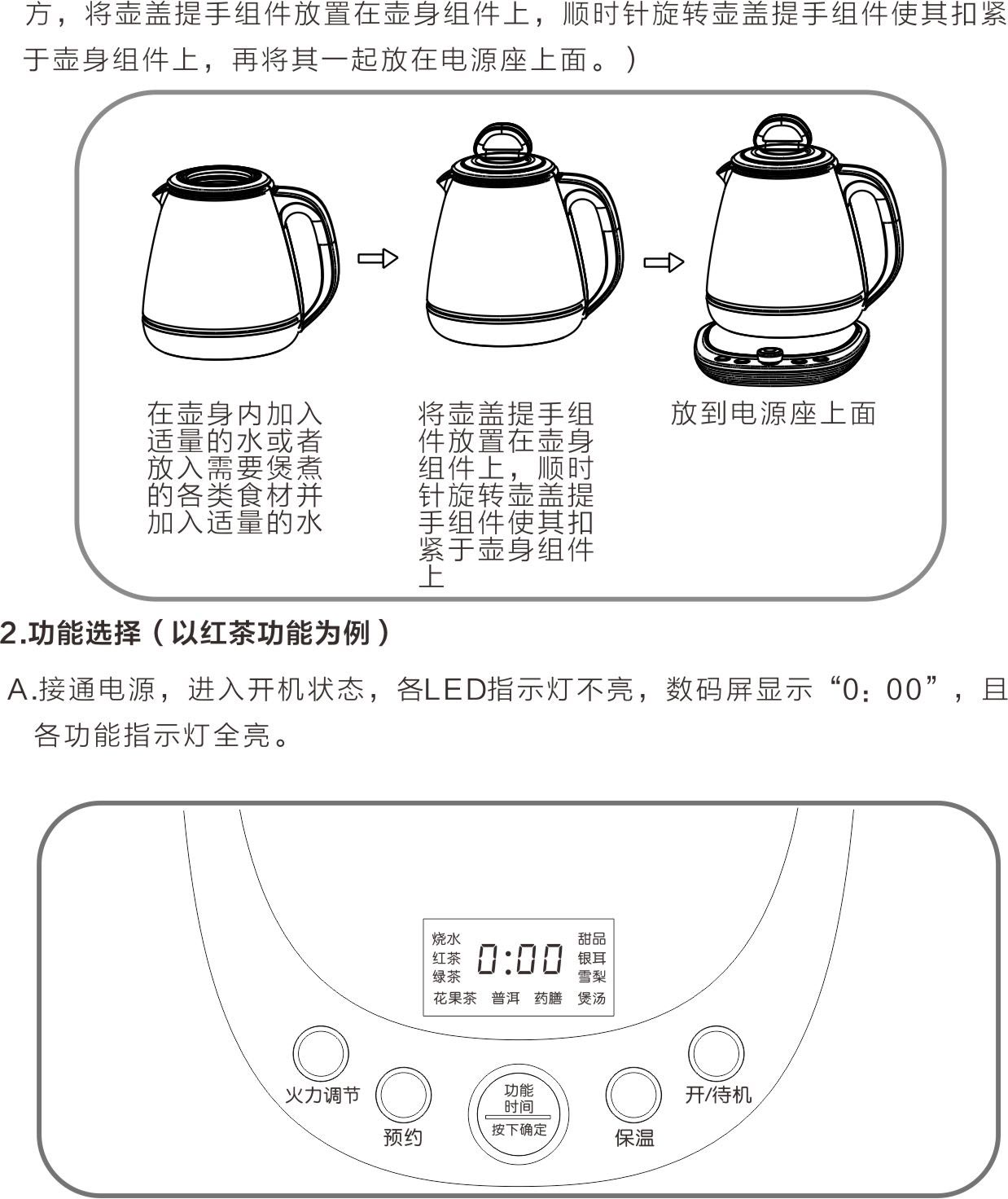 方，将壶盖提手组件放置在壶身组件上，顺时针旋转壶盖提手组件使其扣紧于壶身组件上，再将其一起放在电源座上面。）

在壶身内加入适量的水或者放入需要煲煮的各类食材并加入适量的水

将壶盖提手组件放置在壶身组件上，顺时针旋转壶盖提手组件使其扣紧于壶身组件上

放到电源座上面

2.功能选择（以红茶功能为例）

A.接通电源，进入开机状态，各LED指示灯不亮，数码屏显示“0：00”，且各功能指示灯全亮。

烧水
红茶
绿茶
0:00
甜品
银耳
雪梨
花果茶 普洱 药膳 煲汤

火力调节
预约
功能
时间
按下确定
保温
开/待机