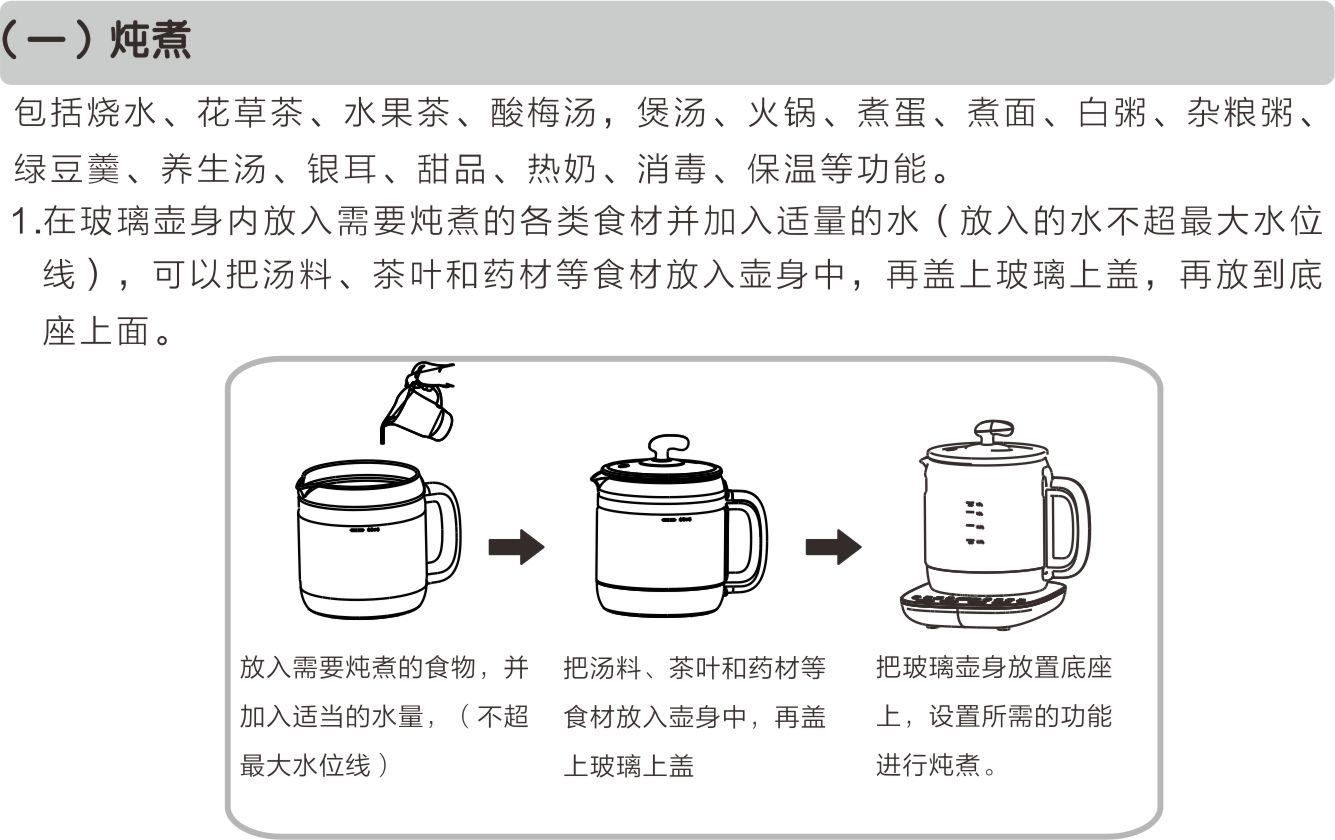 （一）炖煮

包括烧水、花草茶、水果茶、酸梅汤，煲汤、火锅、煮蛋、煮面、白粥、杂粮粥、绿豆羹、养生汤、银耳、甜品、热奶、消毒、保温等功能。

1.在玻璃壶身内放入需要炖煮的各类食材并加入适量的水（放入的水不超最大水位线），可以把汤料、茶叶和药材等食材放入壶身中，再盖上玻璃上盖，再放到底座上面。

放入需要炖煮的食物，并加入适当的水量，（不超最大水位线）

把汤料、茶叶和药材等食材放入壶身中，再盖上玻璃上盖

把玻璃壶身放置底座上，设置所需的功能进行炖煮。