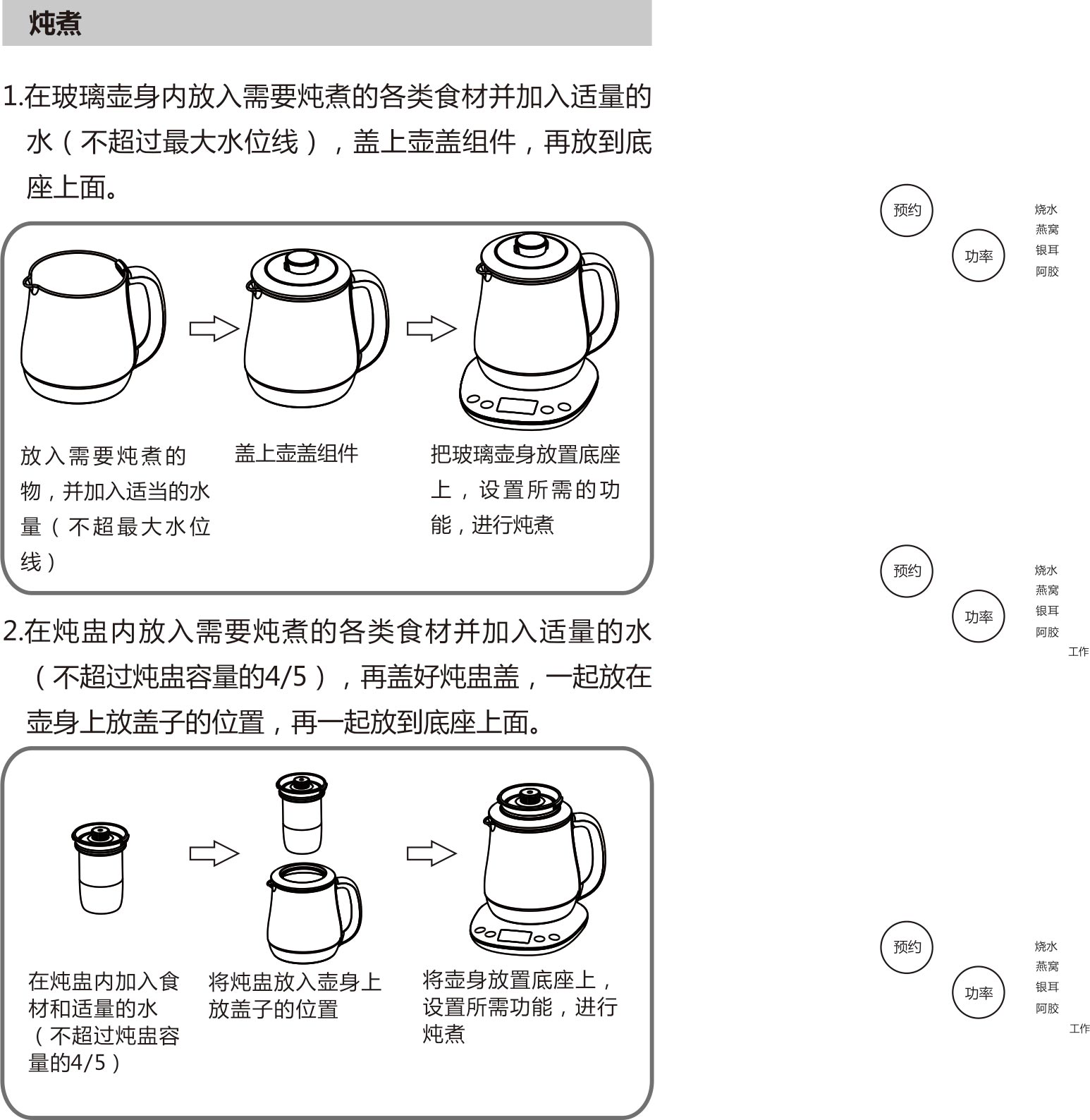 炖煮

1.在玻璃壶身内放入需要炖煮的各类食材并加入适量的水（不超过最大水位线），盖上壶盖组件，再放到底座上面。

放入需要炖煮的物，并加入适当的水量（不超最大水位线）

盖上壶盖组件

把玻璃壶身放置底座上，设置所需的功能，进行炖煮

2.在炖盅内放入需要炖煮的各类食材并加入适量的水（不超过炖盅容量的4/5），再盖好炖盅盖，一起放在壶身上放盖子的位置，再一起放到底座上面。

在炖盅内加入食材和适量的水（不超过炖盅容量的4/5）

将炖盅放入壶身上放盖子的位置

将壶身放置底座上，设置所需功能，进行炖煮

预约
功率
烧水
燕窝
银耳
阿胶

预约
功率
烧水
燕窝
银耳
阿胶
工作

预约
功率
烧水
燕窝
银耳
阿胶
工作