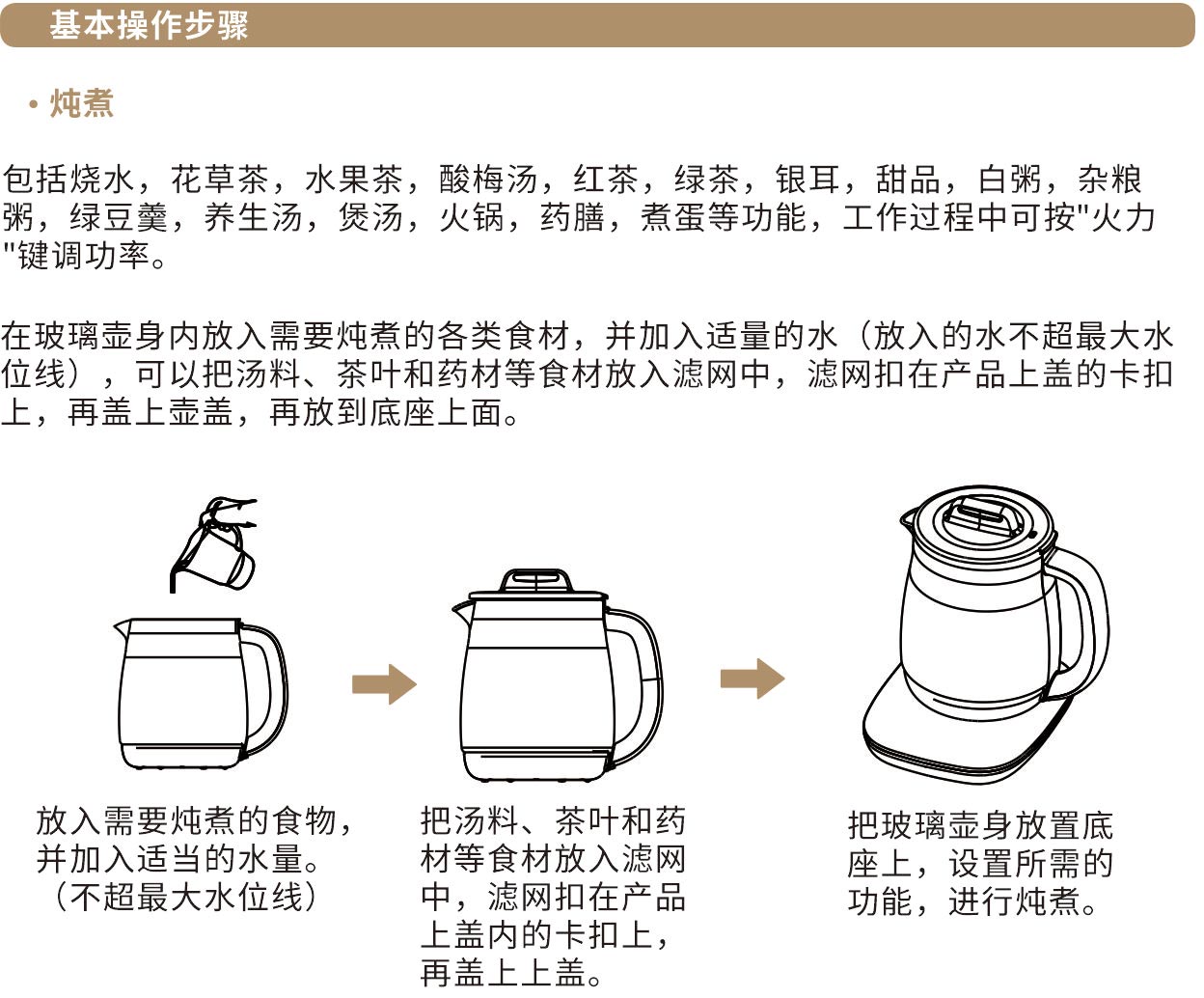 基本操作步骤

• 炖煮

包括烧水，花草茶，水果茶，酸梅汤，红茶，绿茶，银耳，甜品，白粥，杂粮粥，绿豆羹，养生汤，煲汤，火锅，药膳，煮蛋等功能，工作过程中可按"火力"键调功率。

在玻璃壶身内放入需要炖煮的各类食材，并加入适量的水（放入的水不超最大水位线），可以把汤料、茶叶和药材等食材放入滤网中，滤网扣在产品上盖的卡扣上，再盖上壶盖，再放到底座上面。

放入需要炖煮的食物，并加入适当的水量。（不超最大水位线）

把汤料、茶叶和药材等食材放入滤网中，滤网扣在产品上盖内的卡扣上，再盖上上盖。

把玻璃壶身放置底座上，设置所需的功能，进行炖煮。