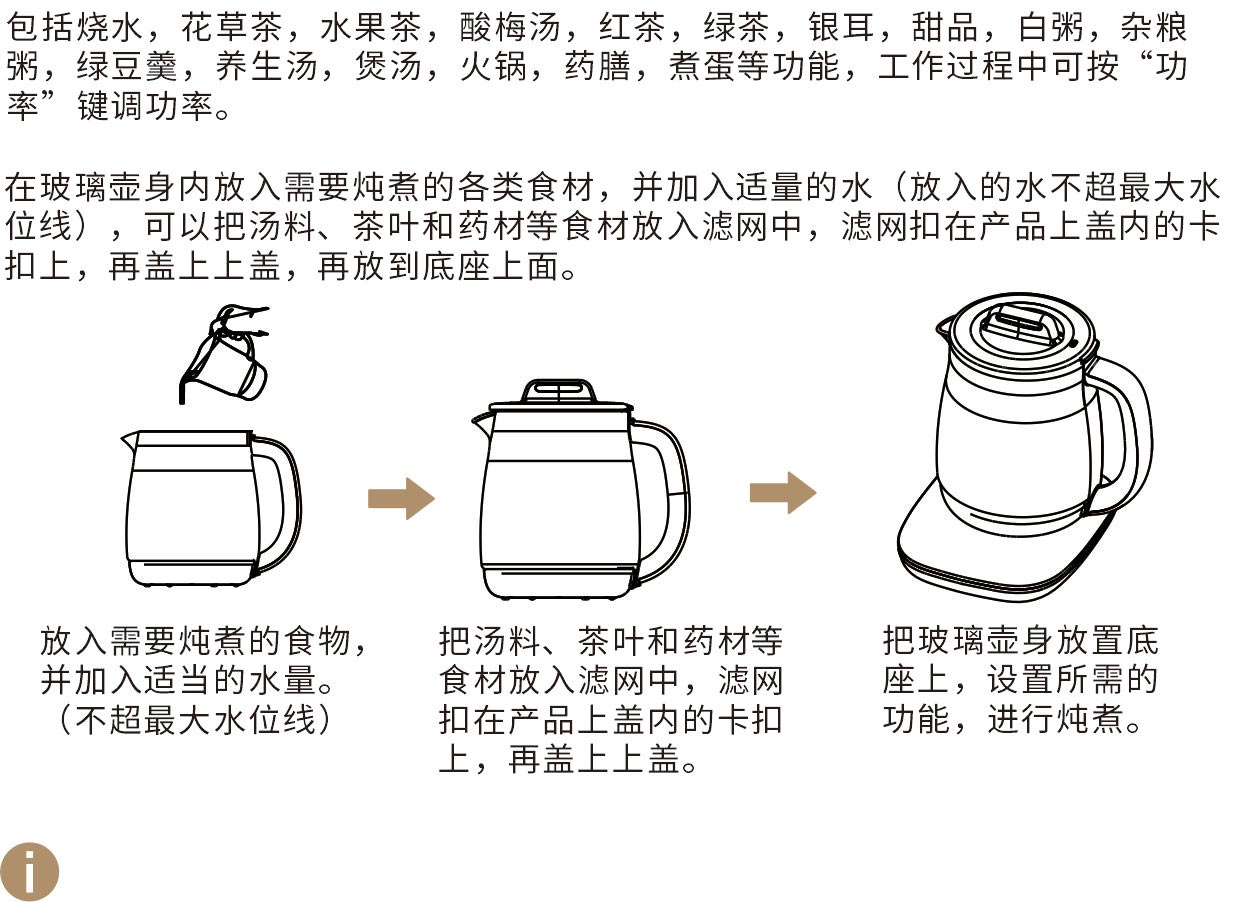 包括烧水，花草茶，水果茶，酸梅汤，红茶，绿茶，银耳，甜品，白粥，杂粮粥，绿豆羹，养生汤，煲汤，火锅，药膳，煮蛋等功能，工作过程中可按“功率”键调功率。

在玻璃壶身内放入需要炖煮的各类食材，并加入适量的水（放入的水不超最大水位线），可以把汤料、茶叶和药材等食材放入滤网中，滤网扣在产品上盖内的卡扣上，再盖上上盖，再放到底座上面。

放入需要炖煮的食物，并加入适当的水量。（不超最大水位线）

把汤料、茶叶和药材等食材放入滤网中，滤网扣在产品上盖内的卡扣上，再盖上上盖。

把玻璃壶身放置底座上，设置所需的功能，进行炖煮。

i