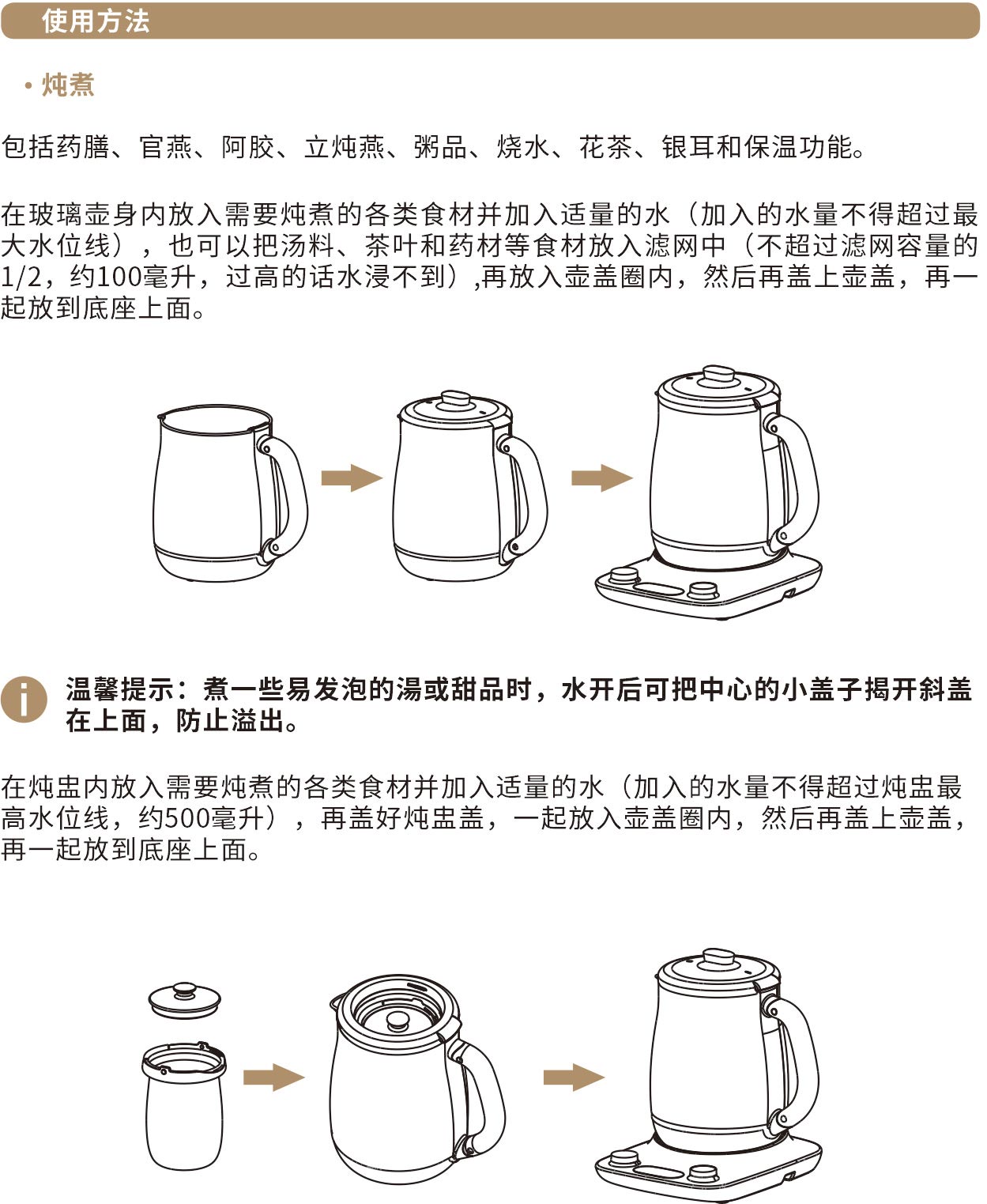 使用方法

• 炖煮

包括药膳、官燕、阿胶、立炖燕、粥品、烧水、花茶、银耳和保温功能。

在玻璃壶身内放入需要炖煮的各类食材并加入适量的水（加入的水量不得超过最大水位线），也可以把汤料、茶叶和药材等食材放入滤网中（不超过滤网容量的1/2，约100毫升，过高的话水浸不到）,再放入壶盖圈内，然后再盖上壶盖，再一起放到底座上面。

温馨提示：煮一些易发泡的湯或甜品时，水开后可把中心的小盖子揭开斜盖在上面，防止溢出。

在炖盅内放入需要炖煮的各类食材并加入适量的水（加入的水量不得超过炖盅最高水位线，约500毫升），再盖好炖盅盖，一起放入壶盖圈内，然后再盖上壶盖，再一起放到底座上面。