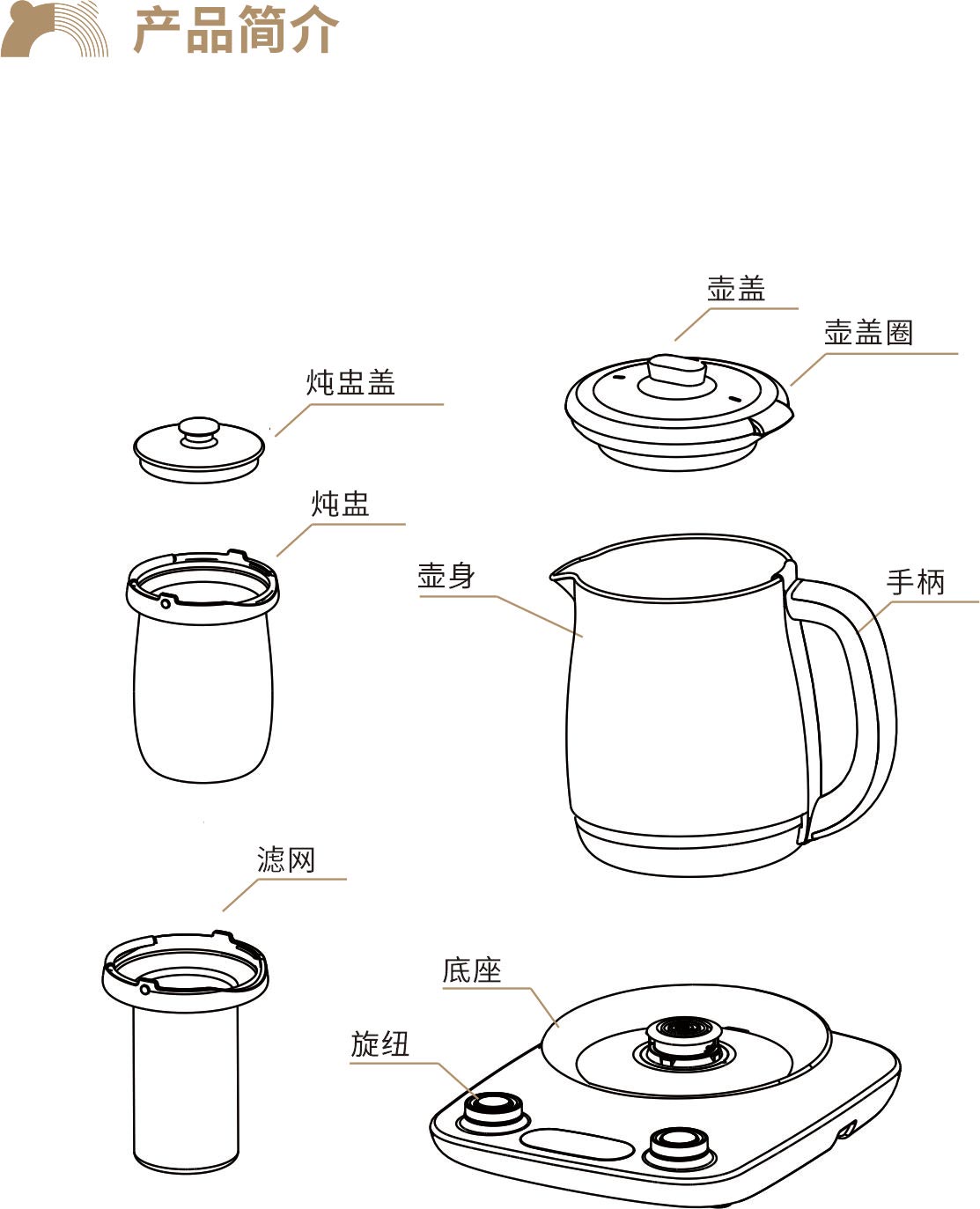 产品简介

壶盖

壶盖圈

炖盅盖

炖盅

壶身

手柄

滤网

底座

旋纽