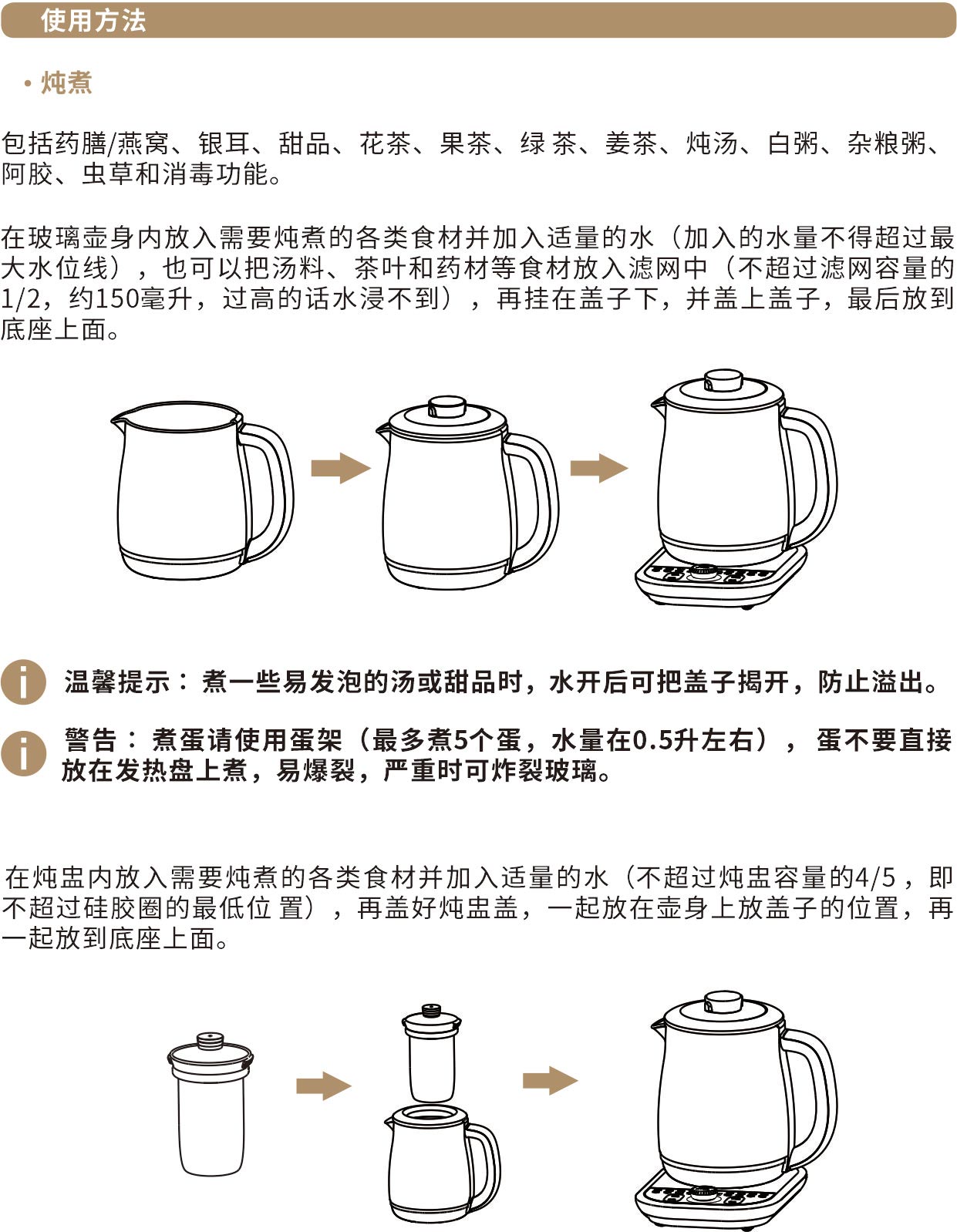 使用方法

• 炖煮

包括药膳/燕窝、银耳、甜品、花茶、果茶、绿 茶、姜茶、炖汤、白粥、杂粮粥、阿胶、虫草和消毒功能。

在玻璃壶身内放入需要炖煮的各类食材并加入适量的水（加入的水量不得超过最大水位线），也可以把汤料、茶叶和药材等食材放入滤网中（不超过滤网容量的1/2，约150毫升，过高的话水浸不到），再挂在盖子下，并盖上盖子，最后放到底座上面。

温馨提示：煮一些易发泡的汤或甜品时，水开后可把盖子揭开，防止溢出。

警告：煮蛋请使用蛋架（最多煮5个蛋，水量在0.5升左右），蛋不要直接放在发热盘上煮，易爆裂，严重时可炸裂玻璃。

在炖盅内放入需要炖煮的各类食材并加入适量的水（不超过炖盅容量的4/5，即不超过硅胶圈的最低位 置），再盖好炖盅盖，一起放在壶身上放盖子的位置，再一起放到底座上面。