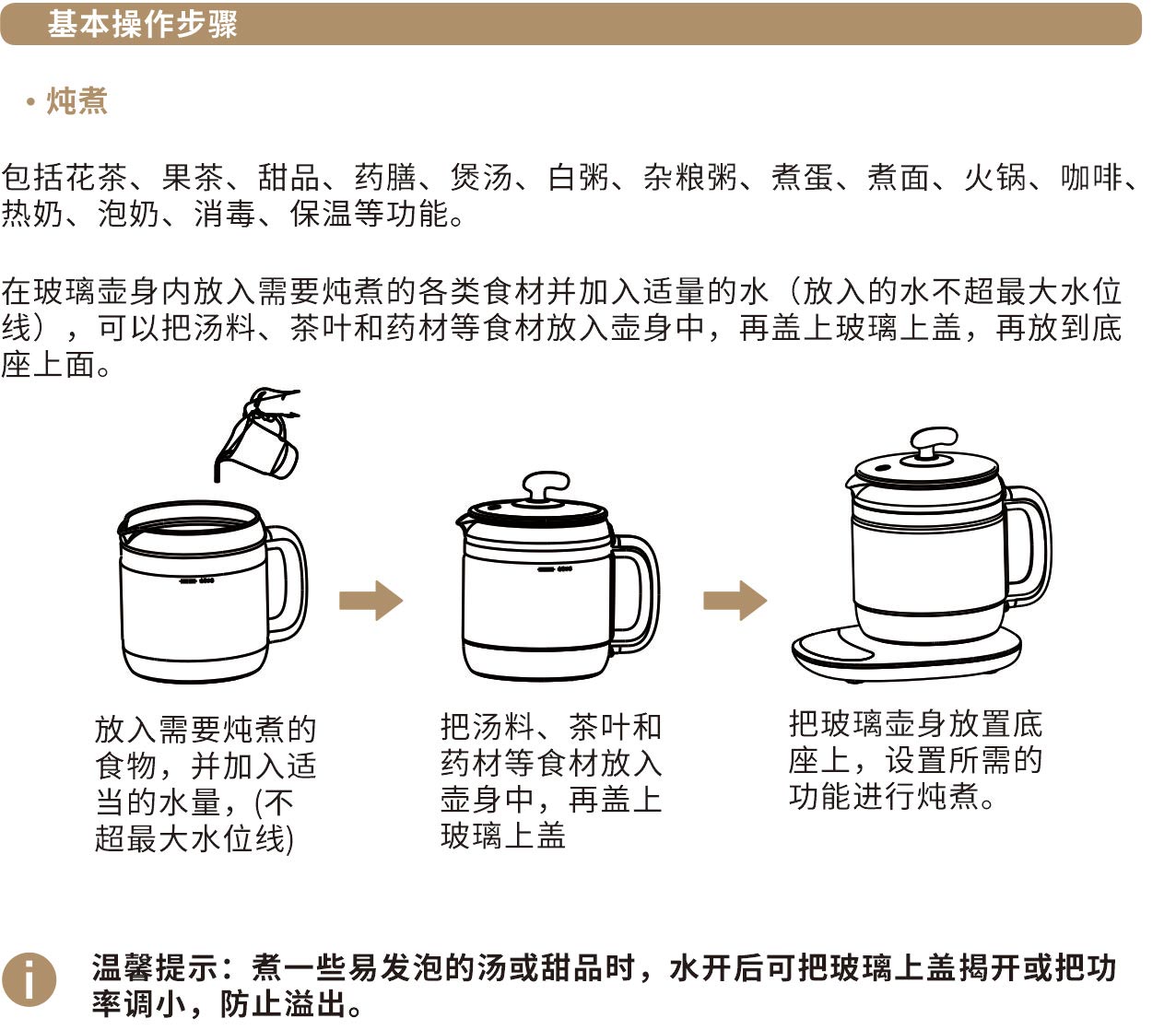 基本操作步骤

• 炖煮

包括花茶、果茶、甜品、药膳、煲汤、白粥、杂粮粥、煮蛋、煮面、火锅、咖啡、热奶、泡奶、消毒、保温等功能。

在玻璃壶身内放入需要炖煮的各类食材并加入适量的水（放入的水不超最大水位线），可以把汤料、茶叶和药材等食材放入壶身中，再盖上玻璃上盖，再放到底座上面。

放入需要炖煮的食物，并加入适当的水量，(不超最大水位线)

把汤料、茶叶和药材等食材放入壶身中，再盖上玻璃上盖

把玻璃壶身放置底座上，设置所需的功能进行炖煮。

温馨提示：煮一些易发泡的汤或甜品时，水开后可把玻璃上盖揭开或把功率调小，防止溢出。