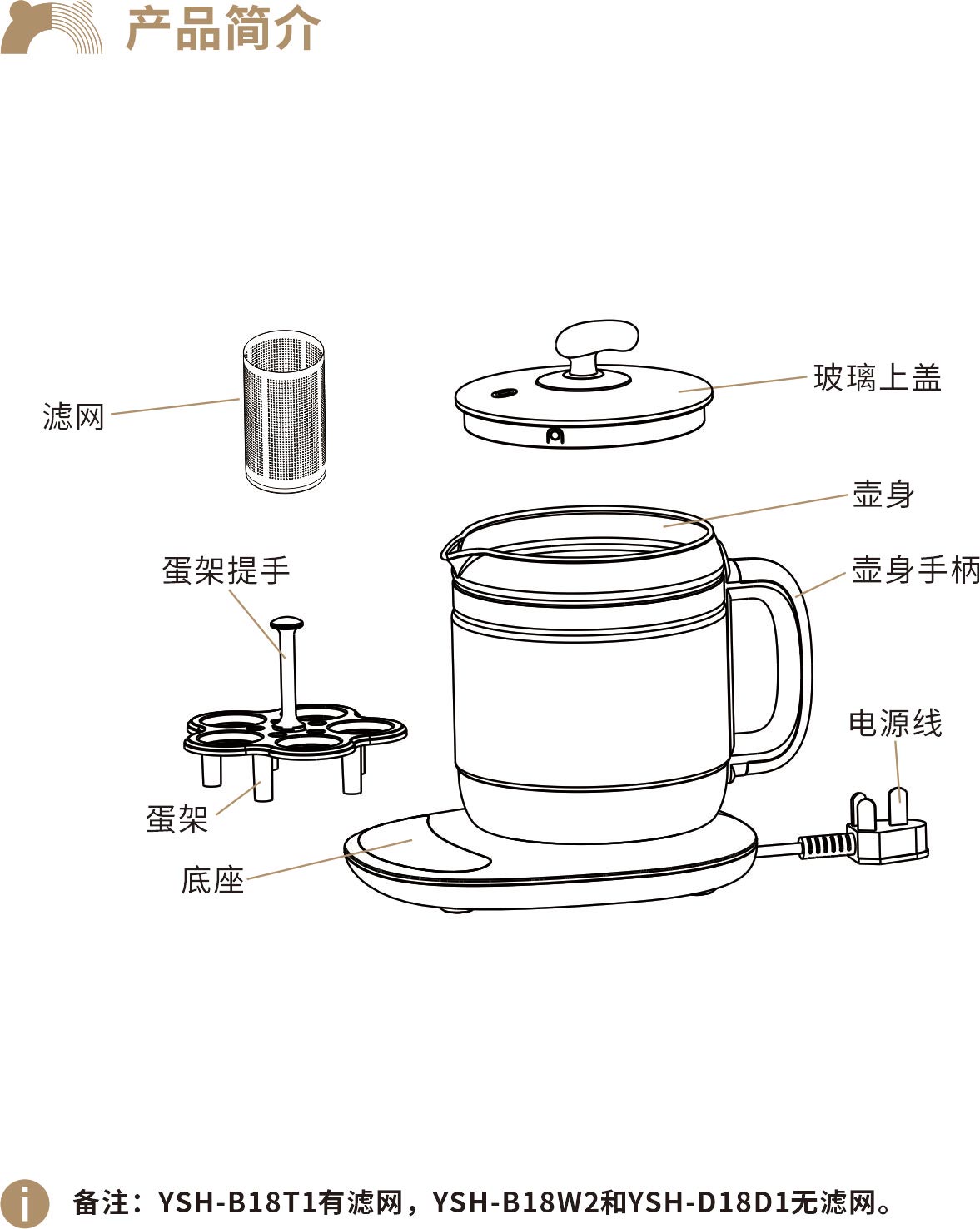 产品简介

滤网

玻璃上盖

壶身

蛋架提手

壶身手柄

电源线

蛋架

底座

备注：YSH-B18T1有滤网，YSH-B18W2和YSH-D18D1无滤网。