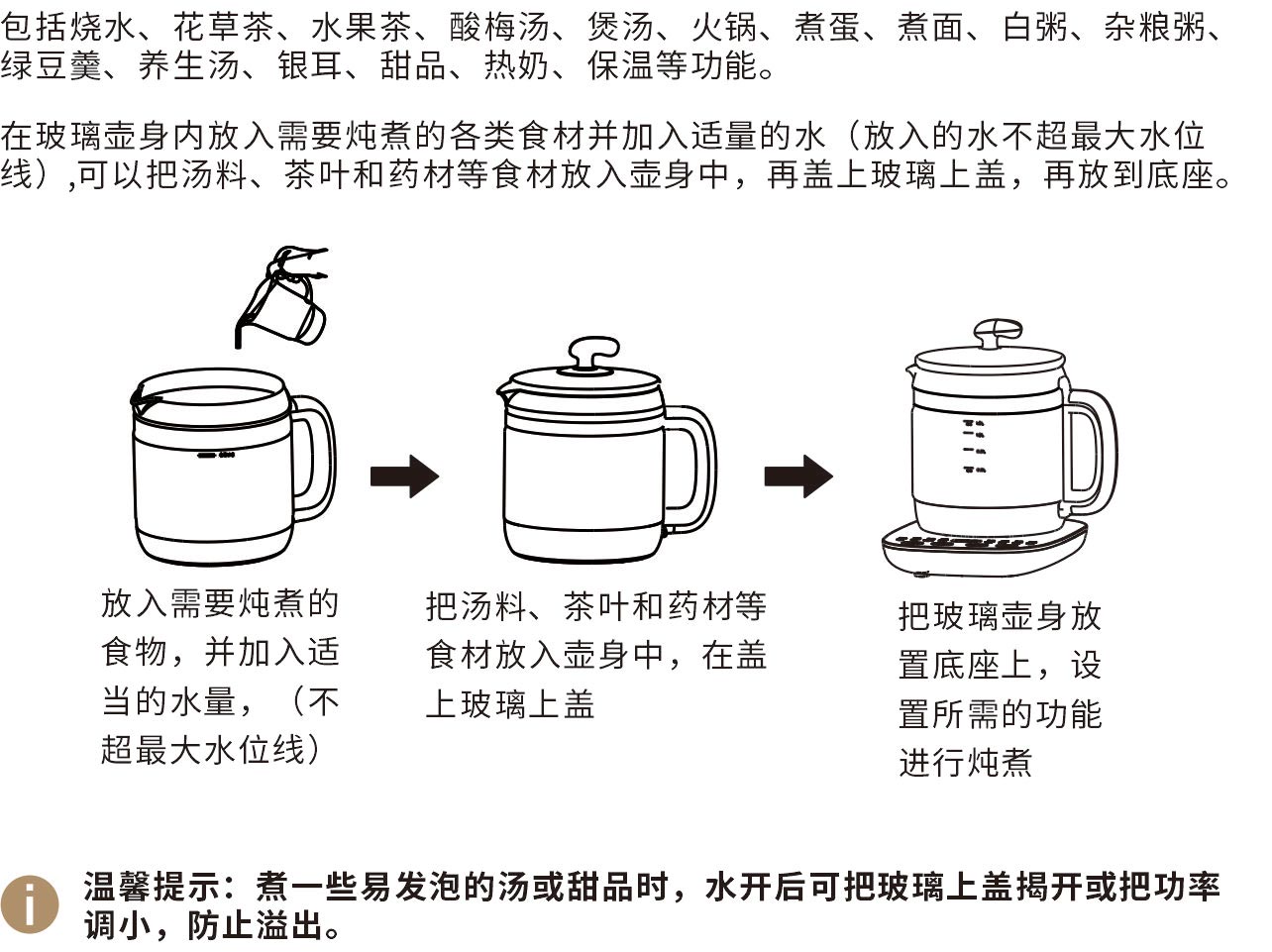 包括烧水、花草茶、水果茶、酸梅汤、煲汤、火锅、煮蛋、煮面、白粥、杂粮粥、绿豆羹、养生汤、银耳、甜品、热奶、保温等功能。

在玻璃壶身内放入需要炖煮的各类食材并加入适量的水（放入的水不超最大水位线）,可以把汤料、茶叶和药材等食材放入壶身中，再盖上玻璃上盖，再放到底座。

放入需要炖煮的食物，并加入适当的水量，（不超最大水位线）

把汤料、茶叶和药材等食材放入壶身中，在盖上玻璃上盖

把玻璃壶身放置底座上，设置所需的功能进行炖煮

i

温馨提示：煮一些易发泡的汤或甜品时，水开后可把玻璃上盖揭开或把功率调小，防止溢出。