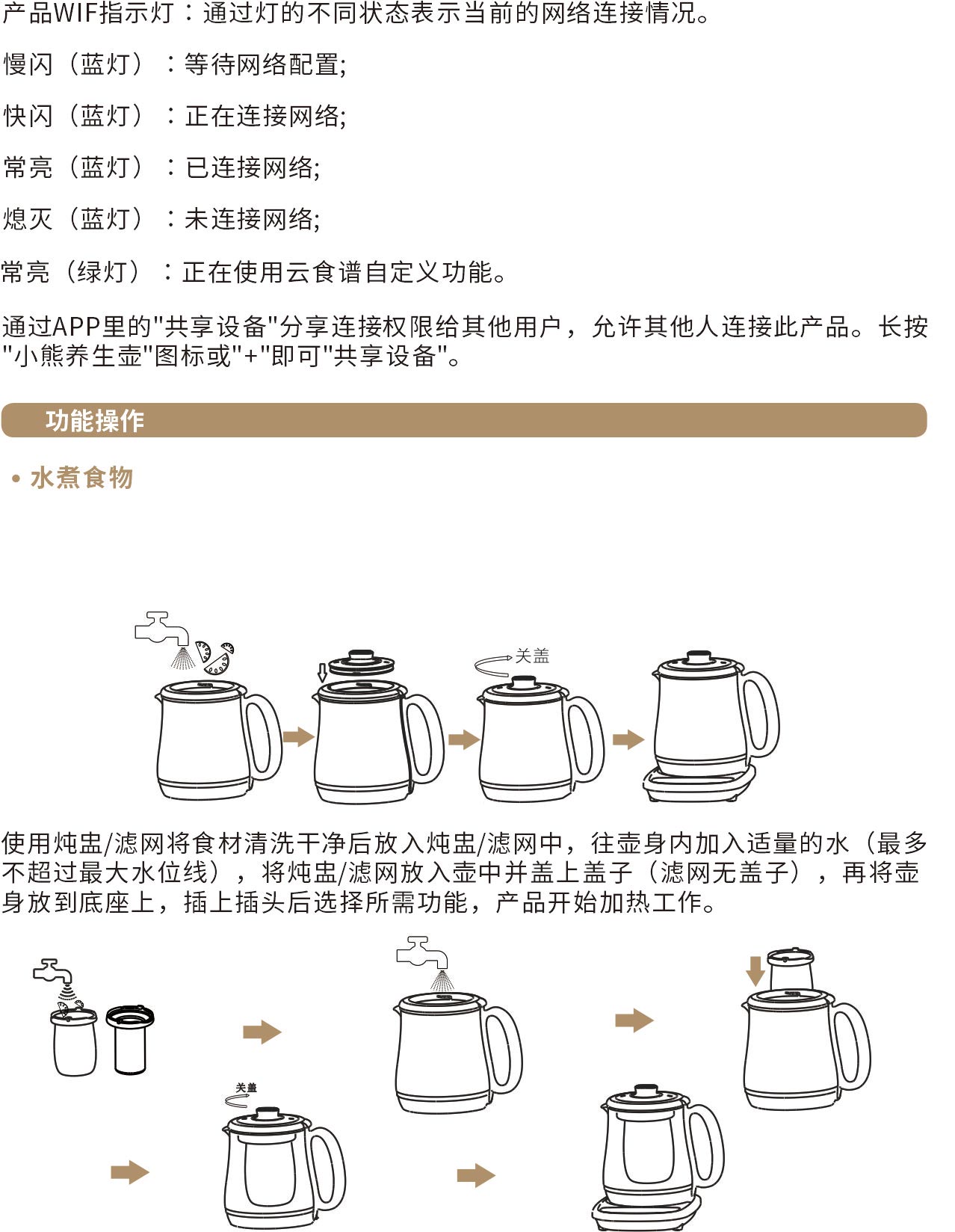 产品WIF指示灯：通过灯的不同状态表示当前的网络连接情况。

慢闪（蓝灯）：等待网络配置;

快闪（蓝灯）：正在连接网络;

常亮（蓝灯）：已连接网络;

熄灭（蓝灯）：未连接网络;

常亮（绿灯）：正在使用云食谱自定义功能。

通过APP里的"共享设备"分享连接权限给其他用户，允许其他人连接此产品。长按"小熊养生壶"图标或"+"即可"共享设备"。

功能操作

• 水煮食物

关盖

使用炖盅/滤网将食材清洗干净后放入炖盅/滤网中，往壶身内加入适量的水（最多不超过最大水位线），将炖盅/滤网放入壶中并盖上盖子（滤网无盖子），再将壶身放到底座上，插上插头后选择所需功能，产品开始加热工作。

关盖