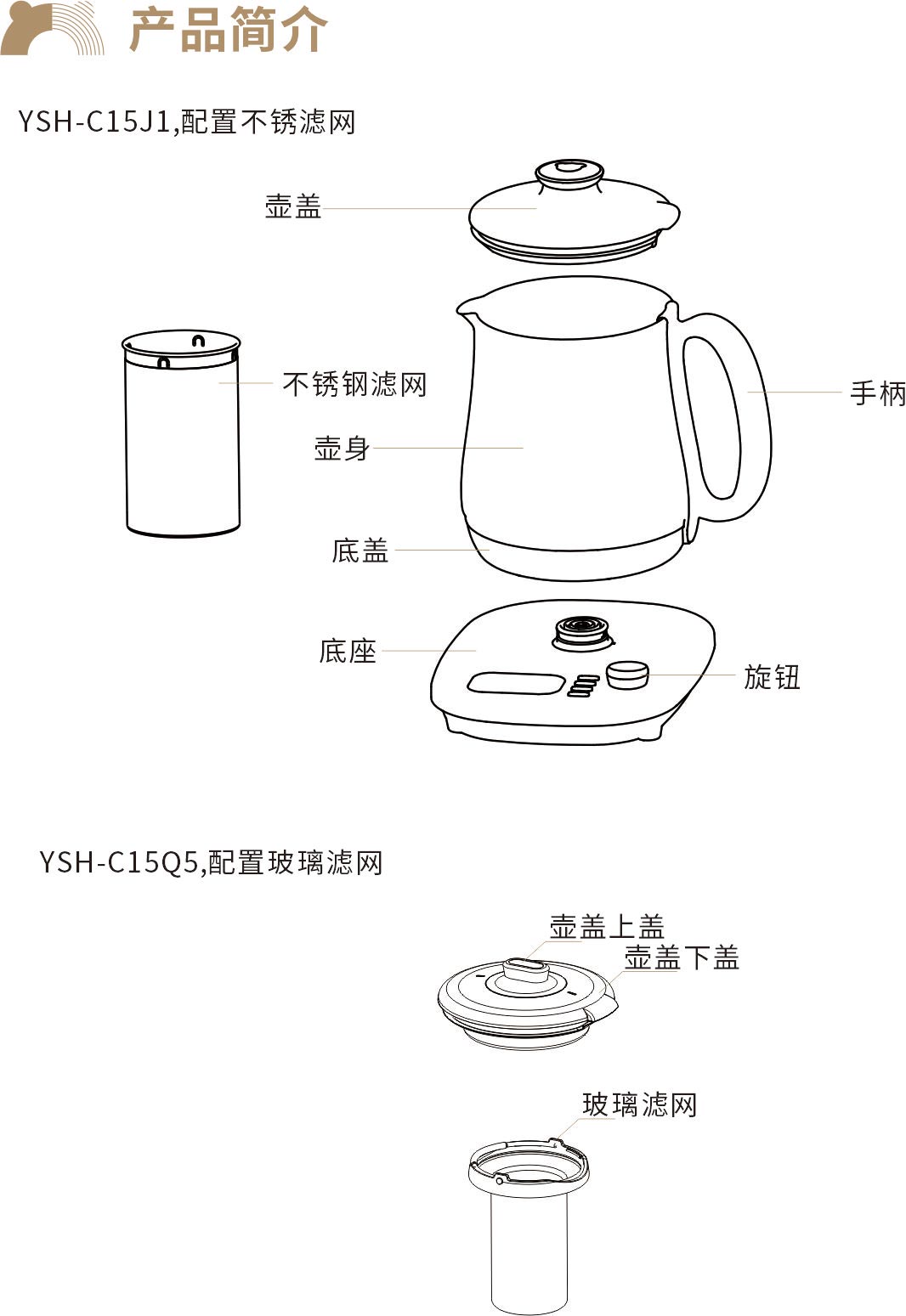 产品简介

YSH-C15J1,配置不锈滤网

壶盖

不锈钢滤网

手柄

壶身

底盖

底座

旋钮

YSH-C15Q5,配置玻璃滤网

壶盖上盖

壶盖下盖

玻璃滤网