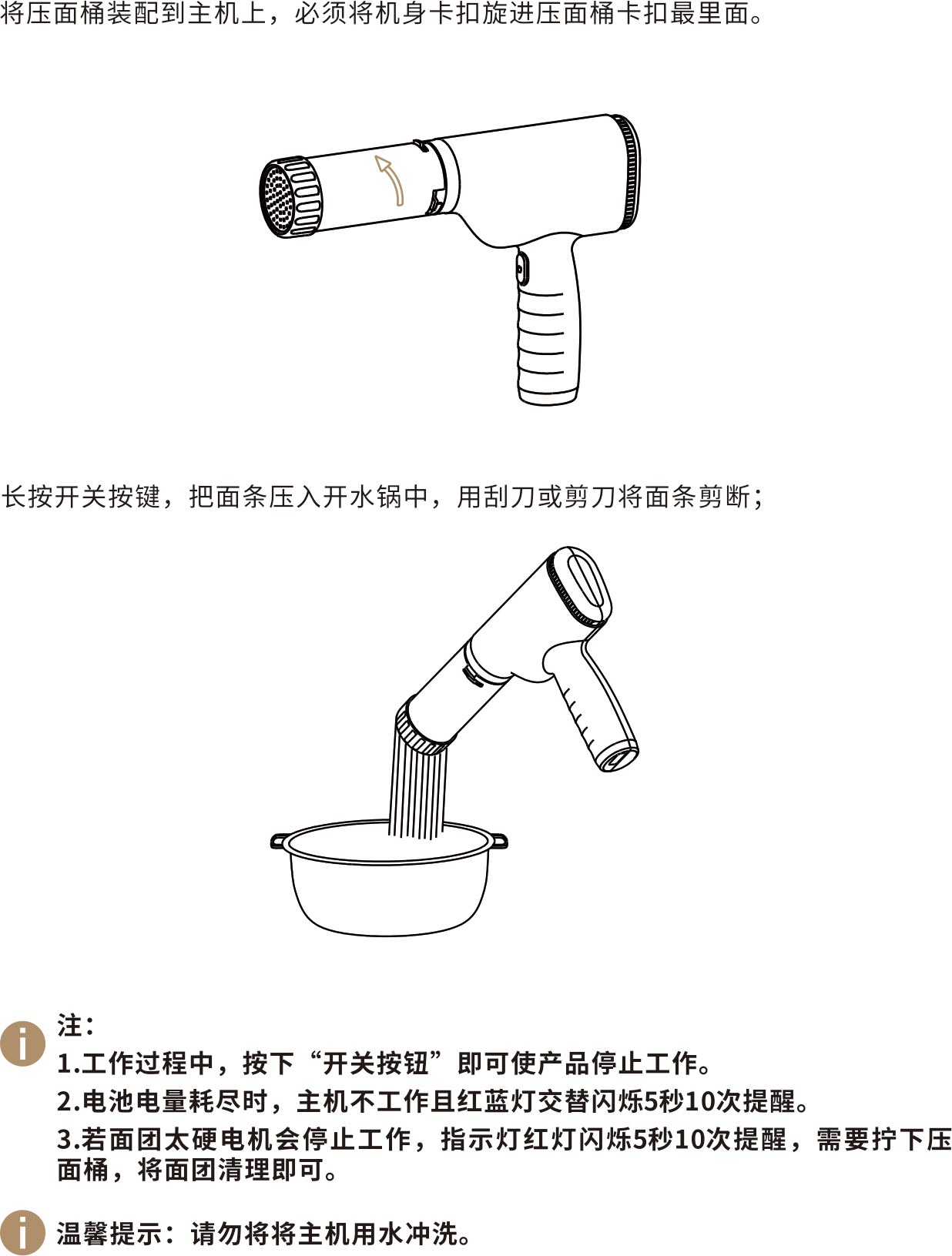 将压面桶装配到主机上，必须将机身卡扣旋进压面桶卡扣最里面。

长按开关按键，把面条压入开水锅中，用刮刀或剪刀将面条剪断；

注：
1.工作过程中，按下“开关按钮”即可使产品停止工作。
2.电池电量耗尽时，主机不工作且红蓝灯交替闪烁5秒10次提醒。
3.若面团太硬电机会停止工作，指示灯红灯闪烁5秒10次提醒，需要拧下压面桶，将面团清理即可。

温馨提示：请勿将将主机用水冲洗。