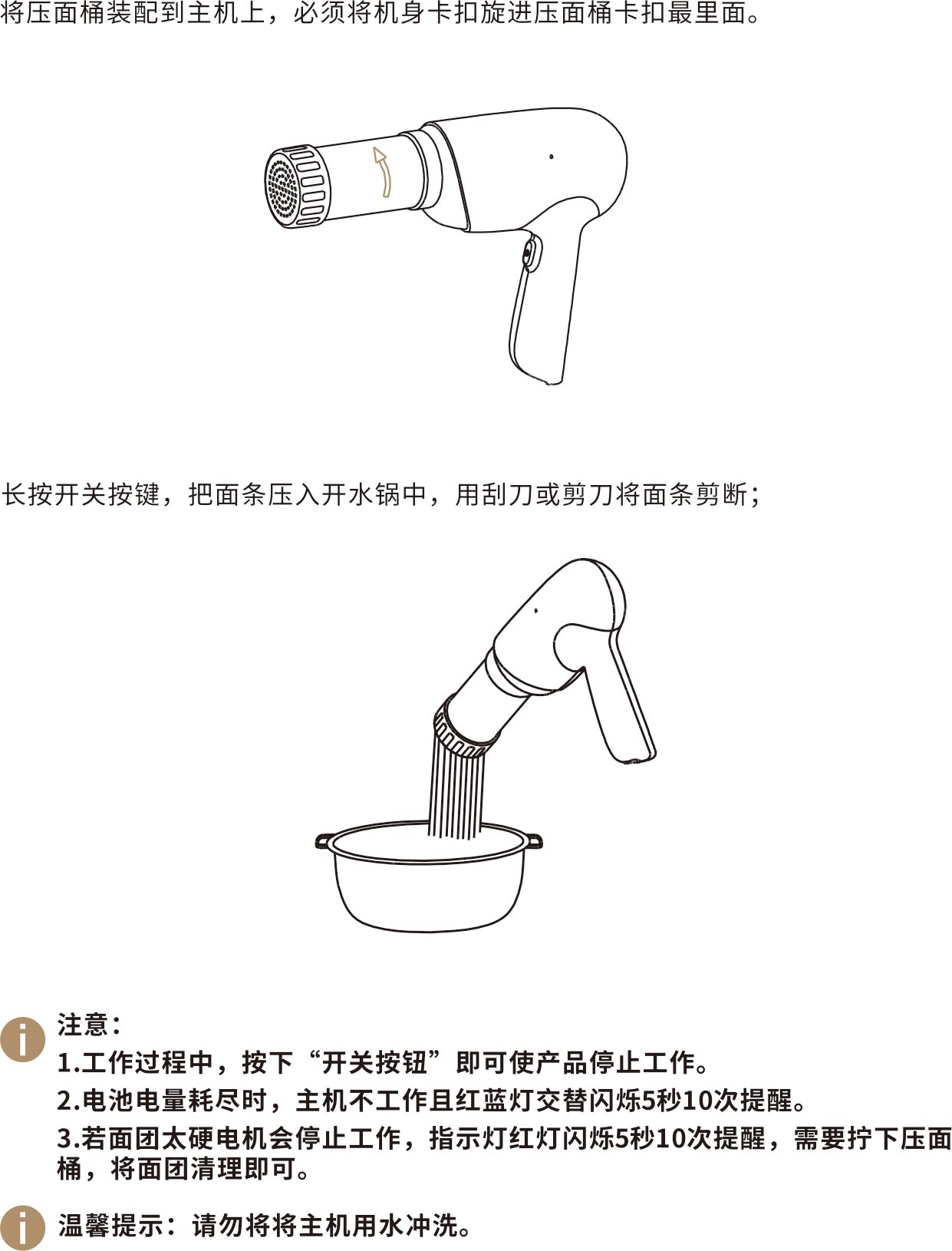 将压面桶装配到主机上，必须将机身卡扣旋进压面桶卡扣最里面。

长按开关按键，把面条压入开水锅中，用刮刀或剪刀将面条剪断；

注意：
1.工作过程中，按下“开关按钮”即可使产品停止工作。
2.电池电量耗尽时，主机不工作且红蓝灯交替闪烁5秒10次提醒。
3.若面团太硬电机会停止工作，指示灯红灯闪烁5秒10次提醒，需要拧下压面桶，将面团清理即可。

温馨提示：请勿将将主机用水冲洗。