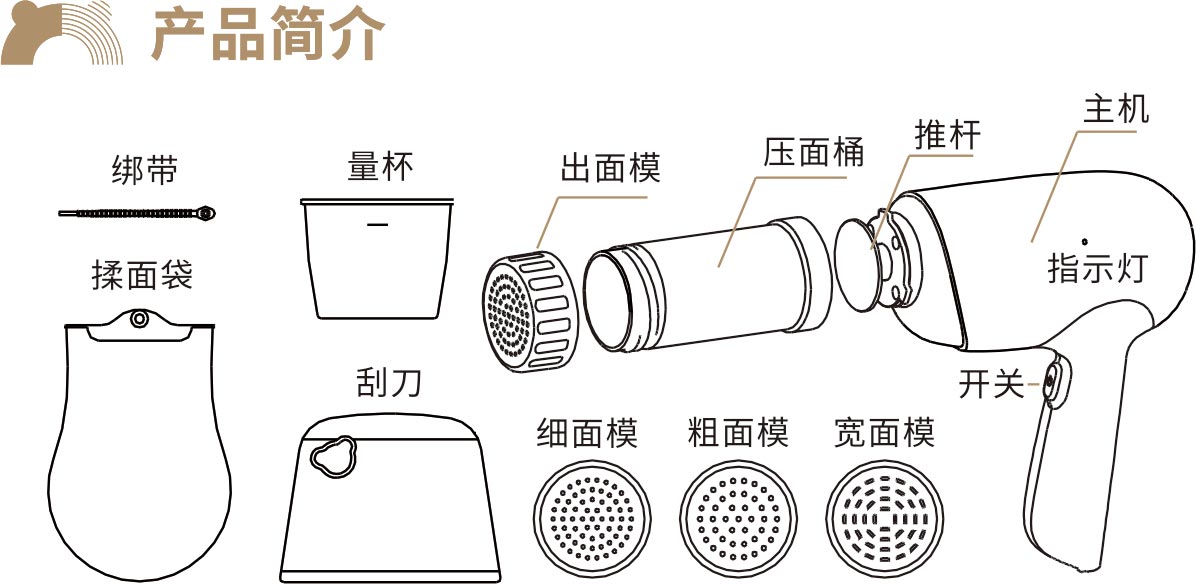 产品简介

绑带
揉面袋
量杯
刮刀
出面模
压面桶
推杆
主机
指示灯
开关
细面模
粗面模
宽面模