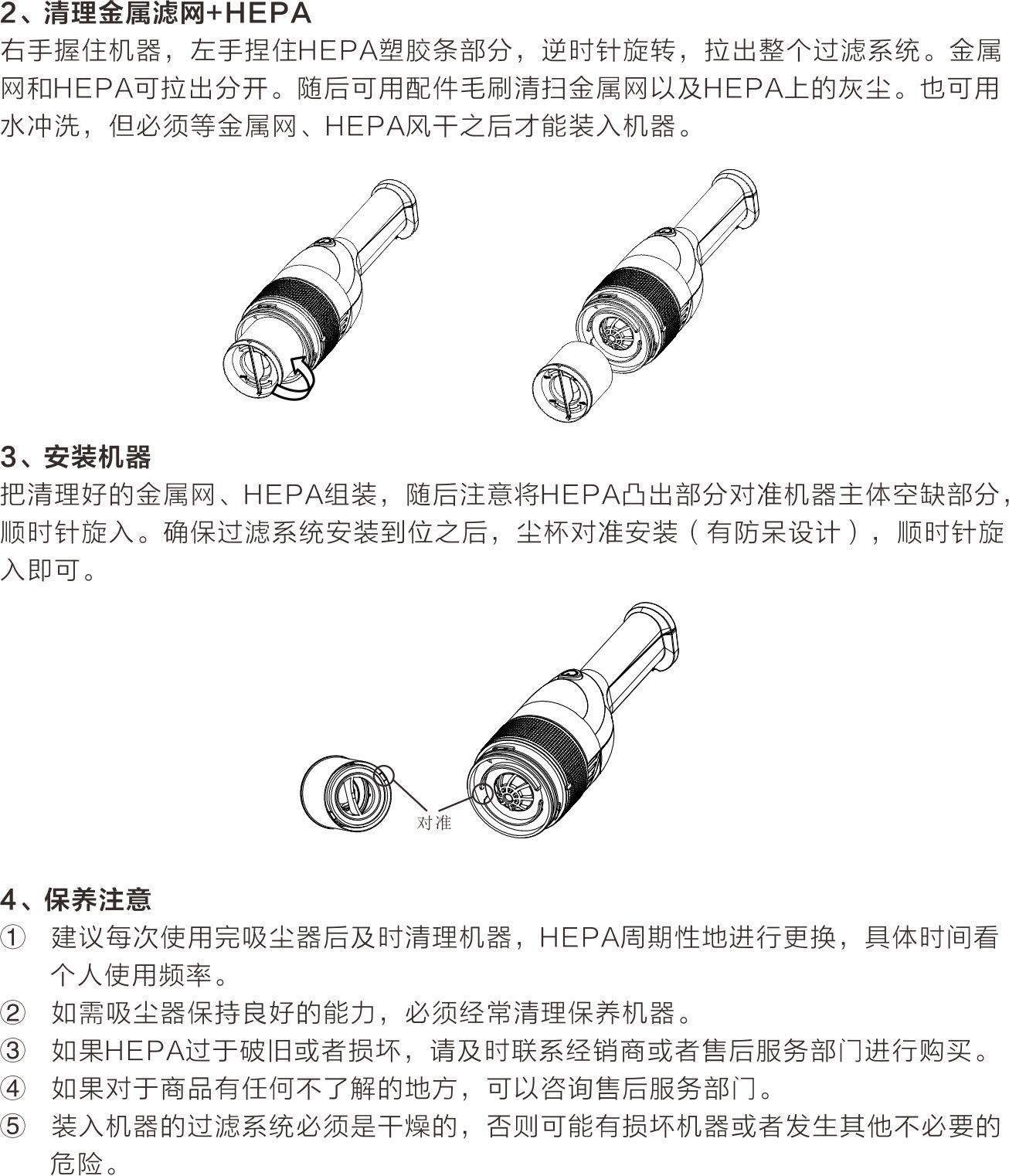 2、清理金属滤网+HEPA

右手握住机器，左手捏住HEPA塑胶条部分，逆时针旋转，拉出整个过滤系统。金属网和HEPA可拉出分开。随后可用配件毛刷清扫金属网以及HEPA上的灰尘。也可用水冲洗，但必须等金属网、HEPA风干之后才能装入机器。

3、安装机器

把清理好的金属网、HEPA组装，随后注意将HEPA凸出部分对准机器主体空缺部分，顺时针旋入。确保过滤系统安装到位之后，尘杯对准安装（有防呆设计），顺时针旋入即可。

对准

4、保养注意

① 建议每次使用完吸尘器后及时清理机器，HEPA周期性地进行更换，具体时间看个人使用频率。

② 如需吸尘器保持良好的能力，必须经常清理保养机器。

③ 如果HEPA过于破旧或者损坏，请及时联系经销商或者售后服务部门进行购买。

④ 如果对于商品有任何不了解的地方，可以咨询售后服务部门。

⑤ 装入机器的过滤系统必须是干燥的，否则可能有损坏机器或者发生其他不必要的危险。