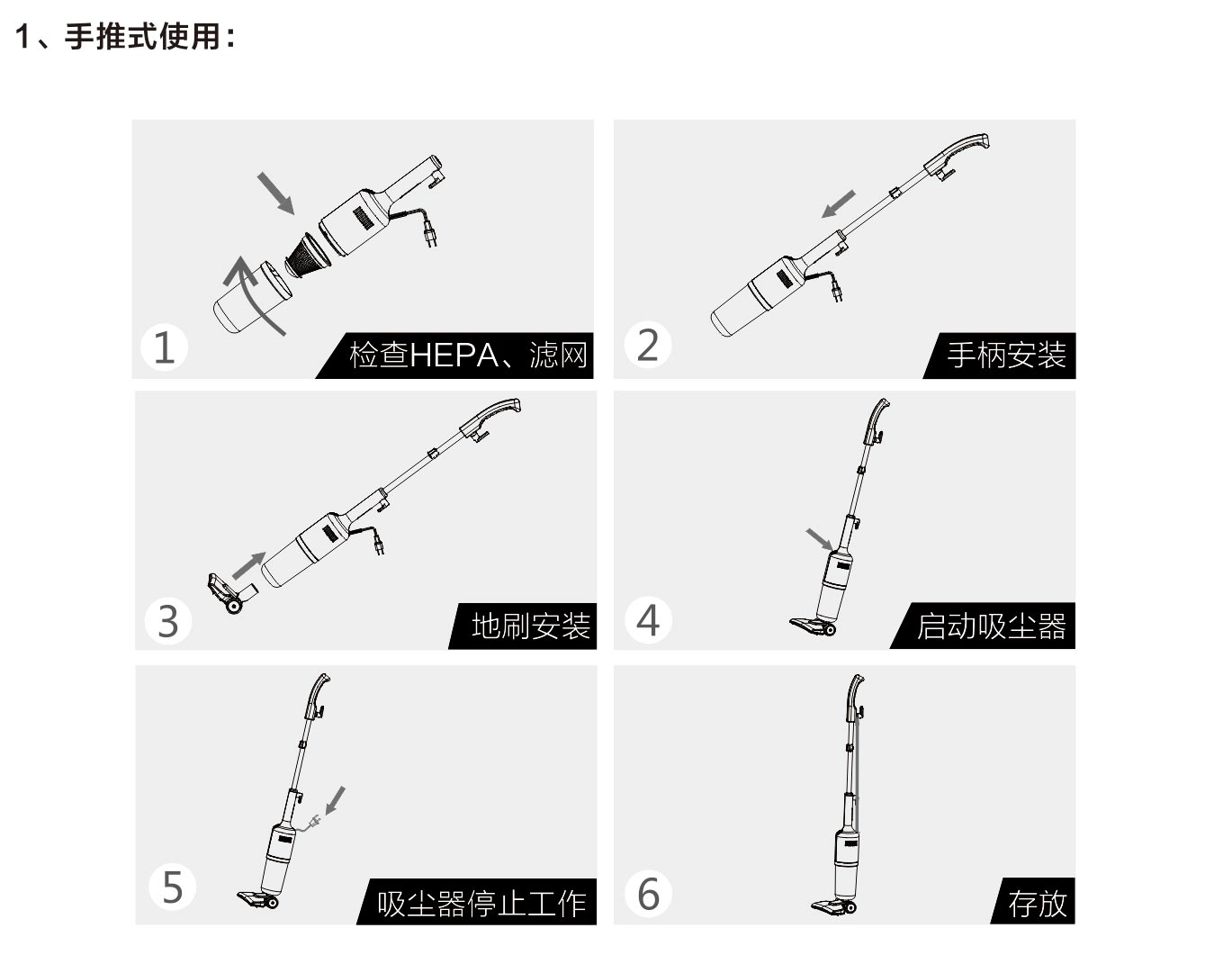 1、手推式使用：

1 检查HEPA、滤网

2 手柄安装

3 地刷安装

4 启动吸尘器

5 吸尘器停止工作

6 存放