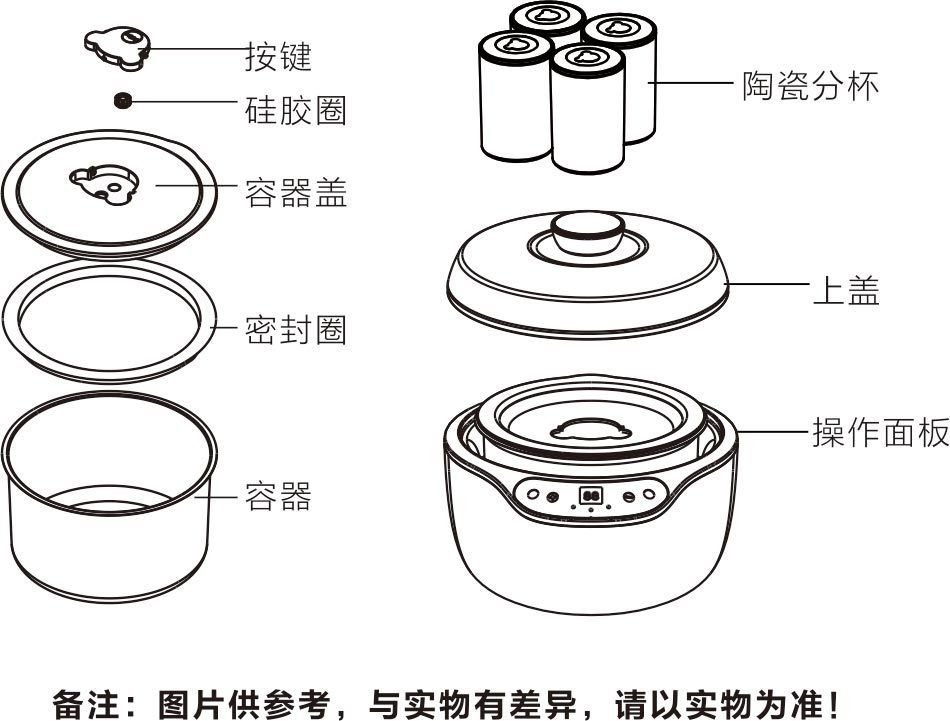 按键
硅胶圈
容器盖
密封圈
容器

陶瓷分杯
上盖
操作面板

备注：图片供参考，与实物有差异，请以实物为准！