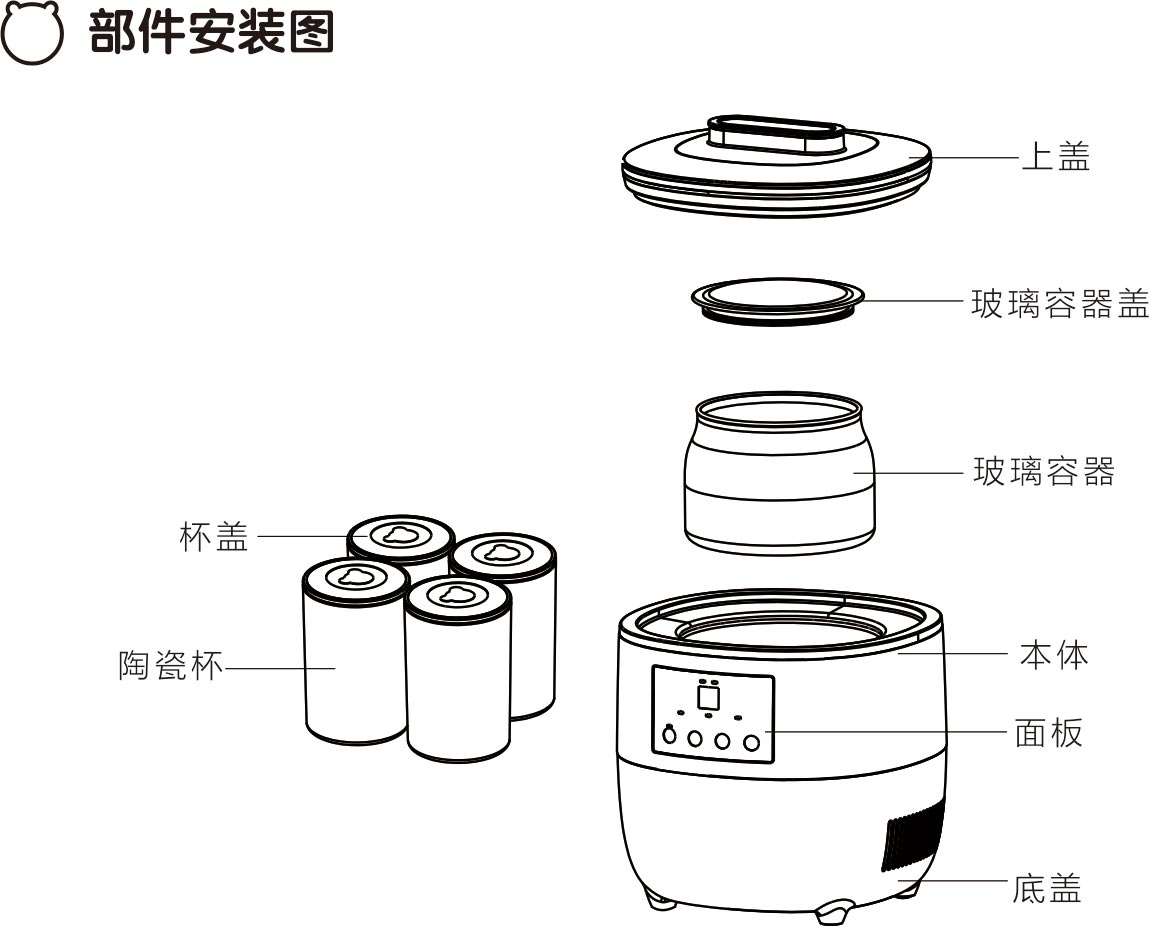 部件安装图

上盖

玻璃容器盖

玻璃容器

杯盖

陶瓷杯

本体

面板

底盖