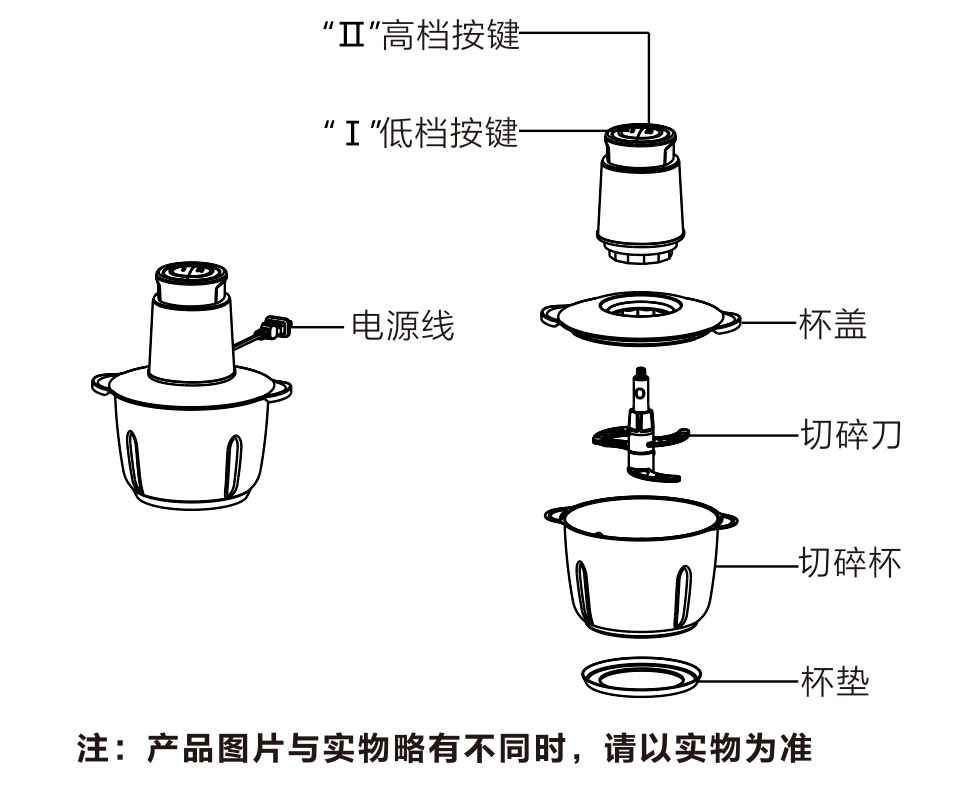 “Ⅱ”高档按键

“Ⅰ”低档按键

电源线

杯盖

切碎刀

切碎杯

杯垫

注：产品图片与实物略有不同时，请以实物为准