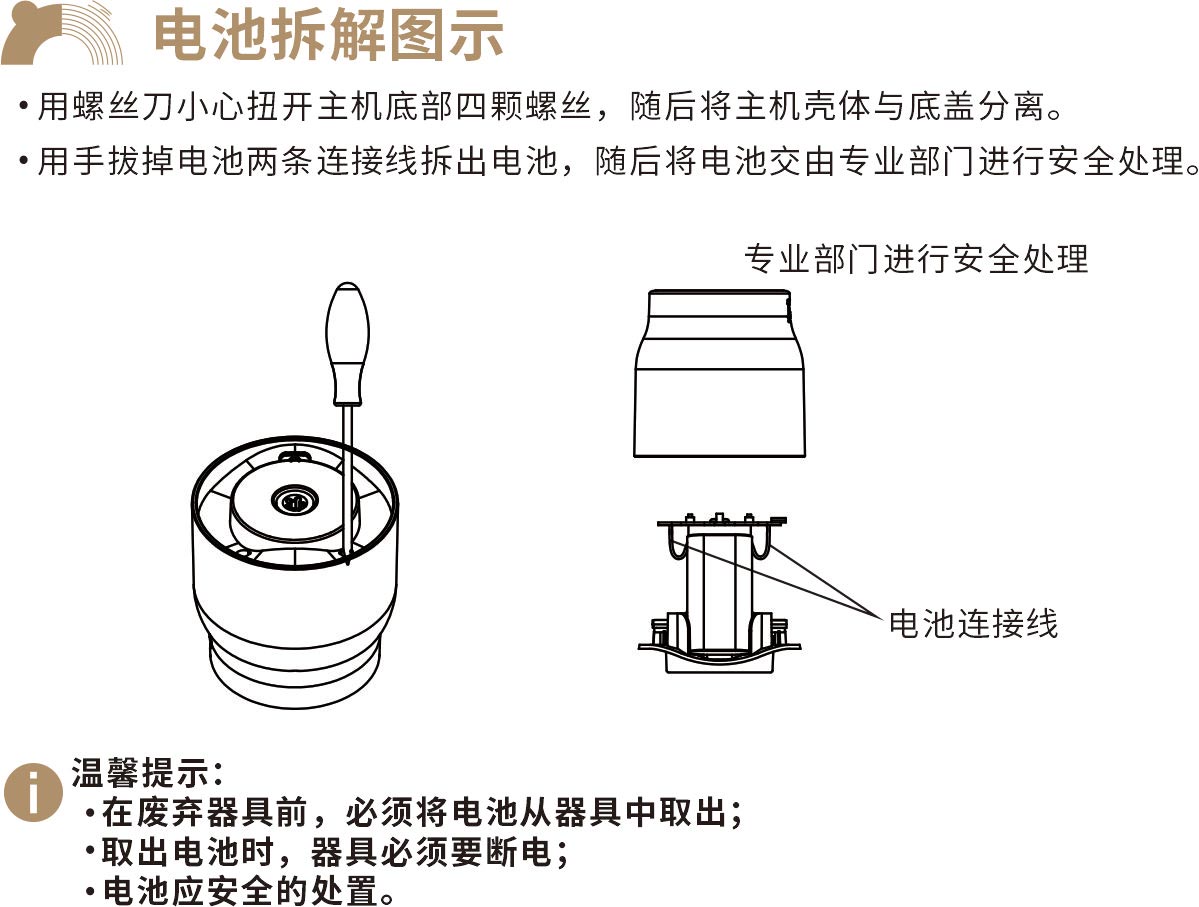 电池拆解图示

• 用螺丝刀小心扭开主机底部四颗螺丝，随后将主机壳体与底盖分离。

• 用手拔掉电池两条连接线拆出电池，随后将电池交由专业部门进行安全处理。

专业部门进行安全处理

电池连接线

温馨提示：

• 在废弃器具前，必须将电池从器具中取出；

• 取出电池时，器具必须要断电；

• 电池应安全的处置。