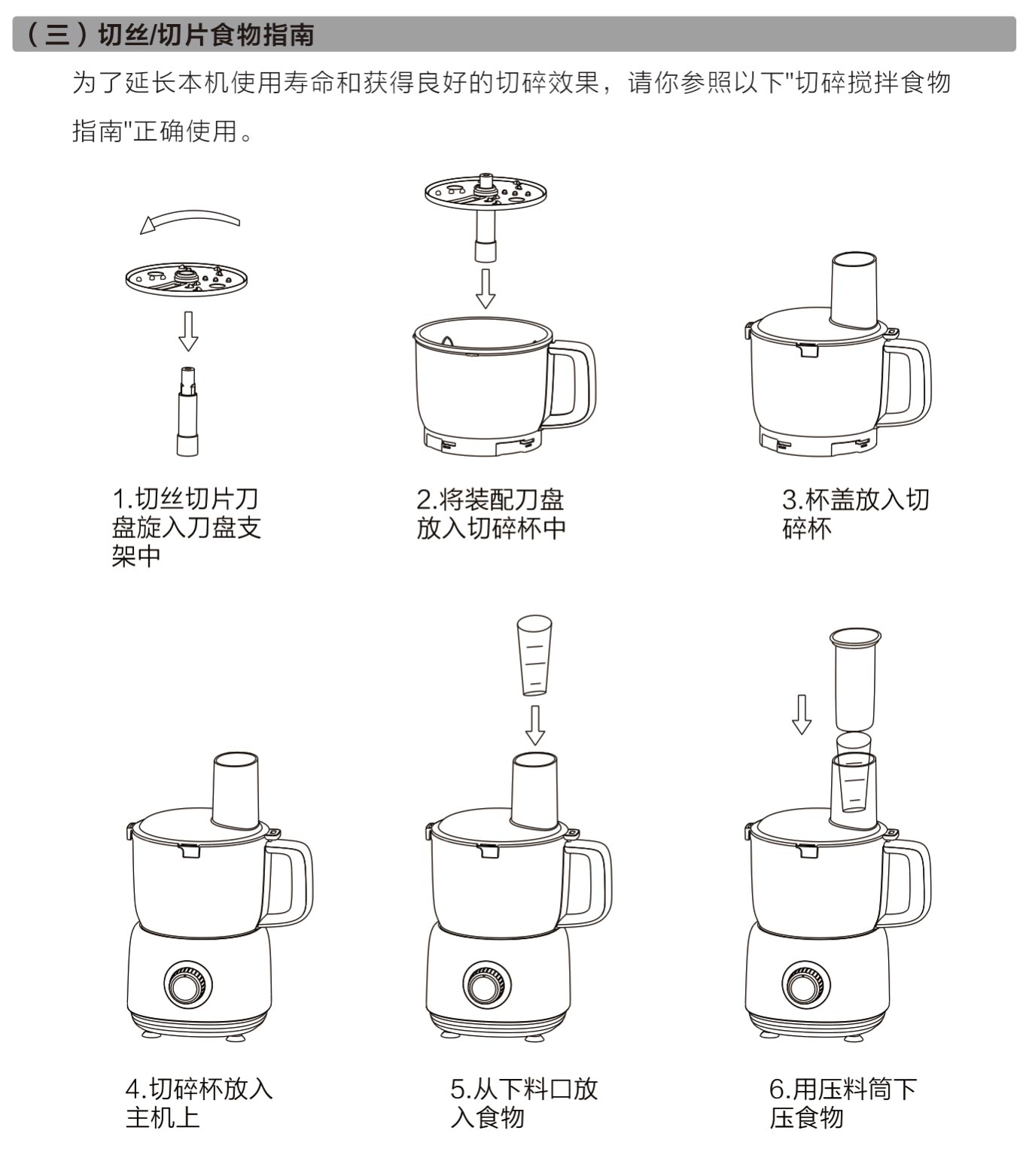 （三）切丝/切片食物指南

为了延长本机使用寿命和获得良好的切碎效果，请你参照以下"切碎搅拌食物指南"正确使用。

1.切丝切片刀盘旋入刀盘支架中

2.将装配刀盘放入切碎杯中

3.杯盖放入切碎杯

4.切碎杯放入主机上

5.从下料口放入食物

6.用压料筒下压食物