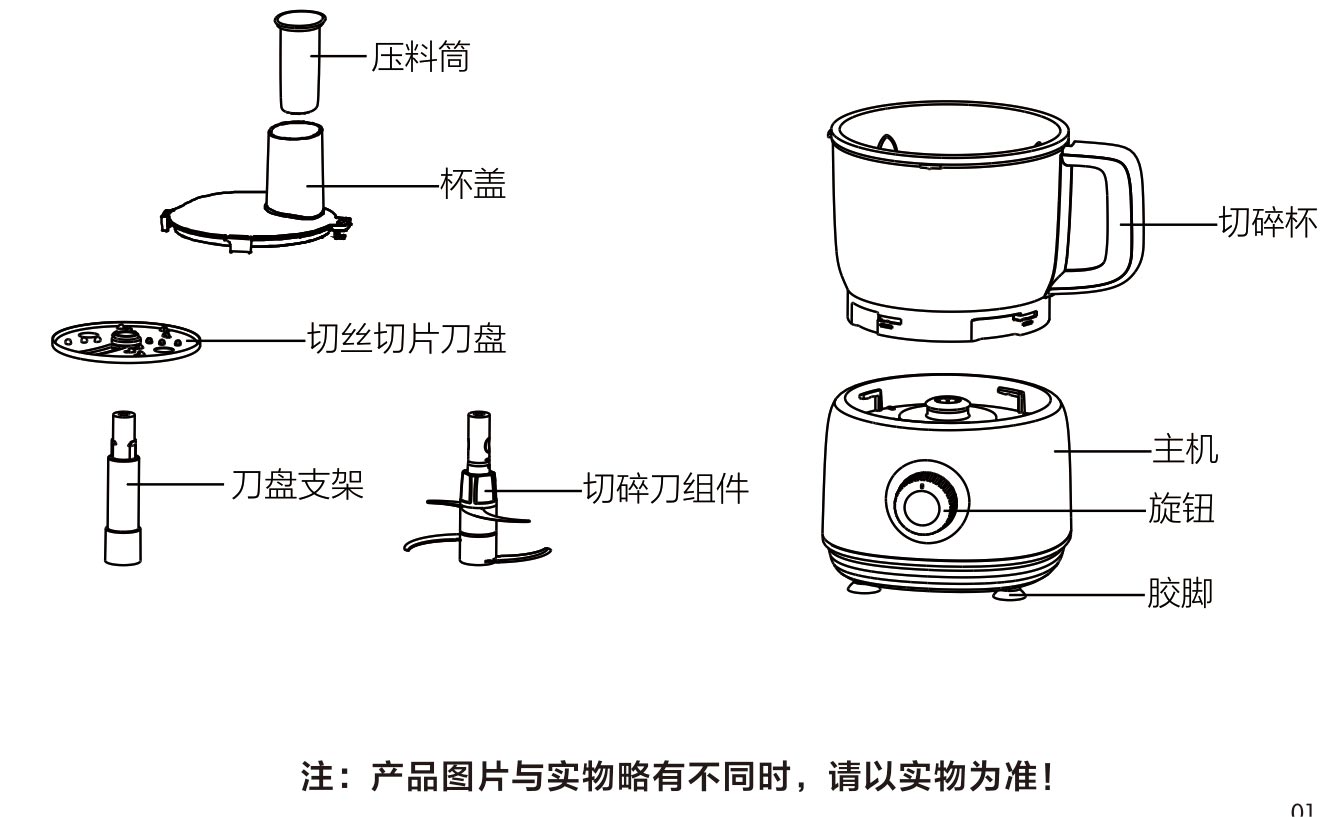 压料筒

杯盖

切丝切片刀盘

刀盘支架

切碎刀组件

切碎杯

主机

旋钮

胶脚

注：产品图片与实物略有不同时，请以实物为准！

01