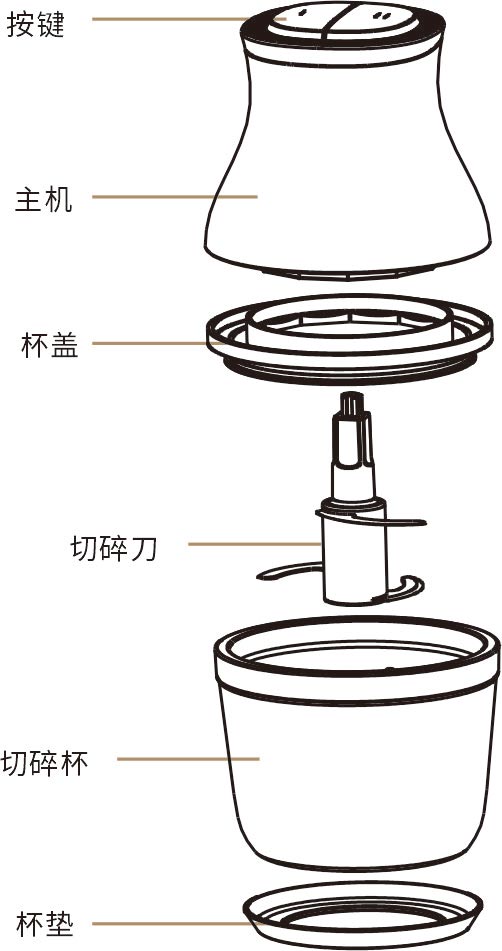 按键

主机

杯盖

切碎刀

切碎杯

杯垫