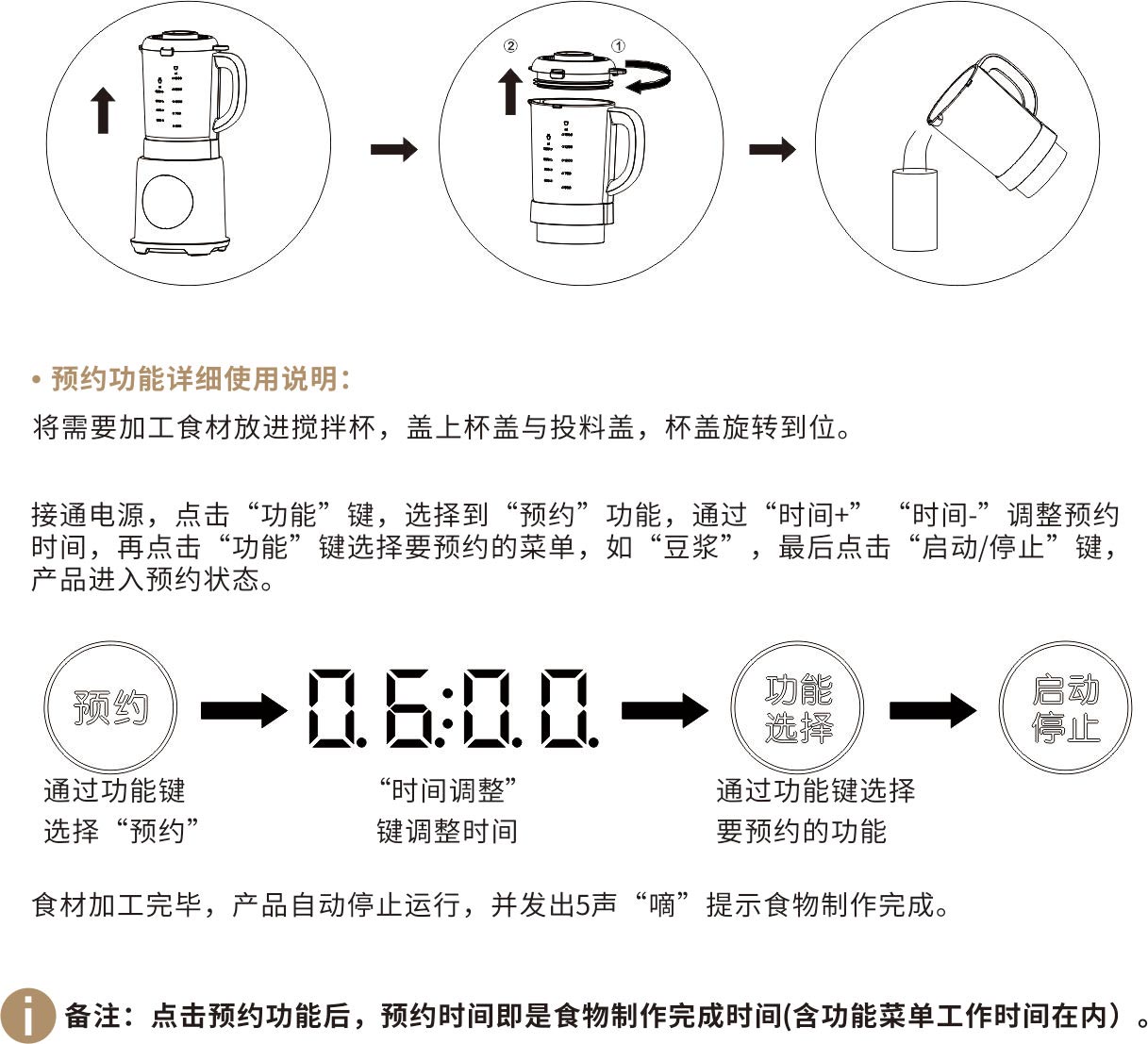 ② ①

• 预约功能详细使用说明：

将需要加工食材放进搅拌杯，盖上杯盖与投料盖，杯盖旋转到位。

接通电源，点击“功能”键，选择到“预约”功能，通过“时间+” “时间-”调整预约时间，再点击“功能”键选择要预约的菜单，如“豆浆”，最后点击“启动/停止”键，产品进入预约状态。

预约

0.6:0.0.

功能选择

启动停止

通过功能键选择“预约”

“时间调整”键调整时间

通过功能键选择要预约的功能

食材加工完毕，产品自动停止运行，并发出5声“嘀”提示食物制作完成。

i 备注：点击预约功能后，预约时间即是食物制作完成时间(含功能菜单工作时间在内）。