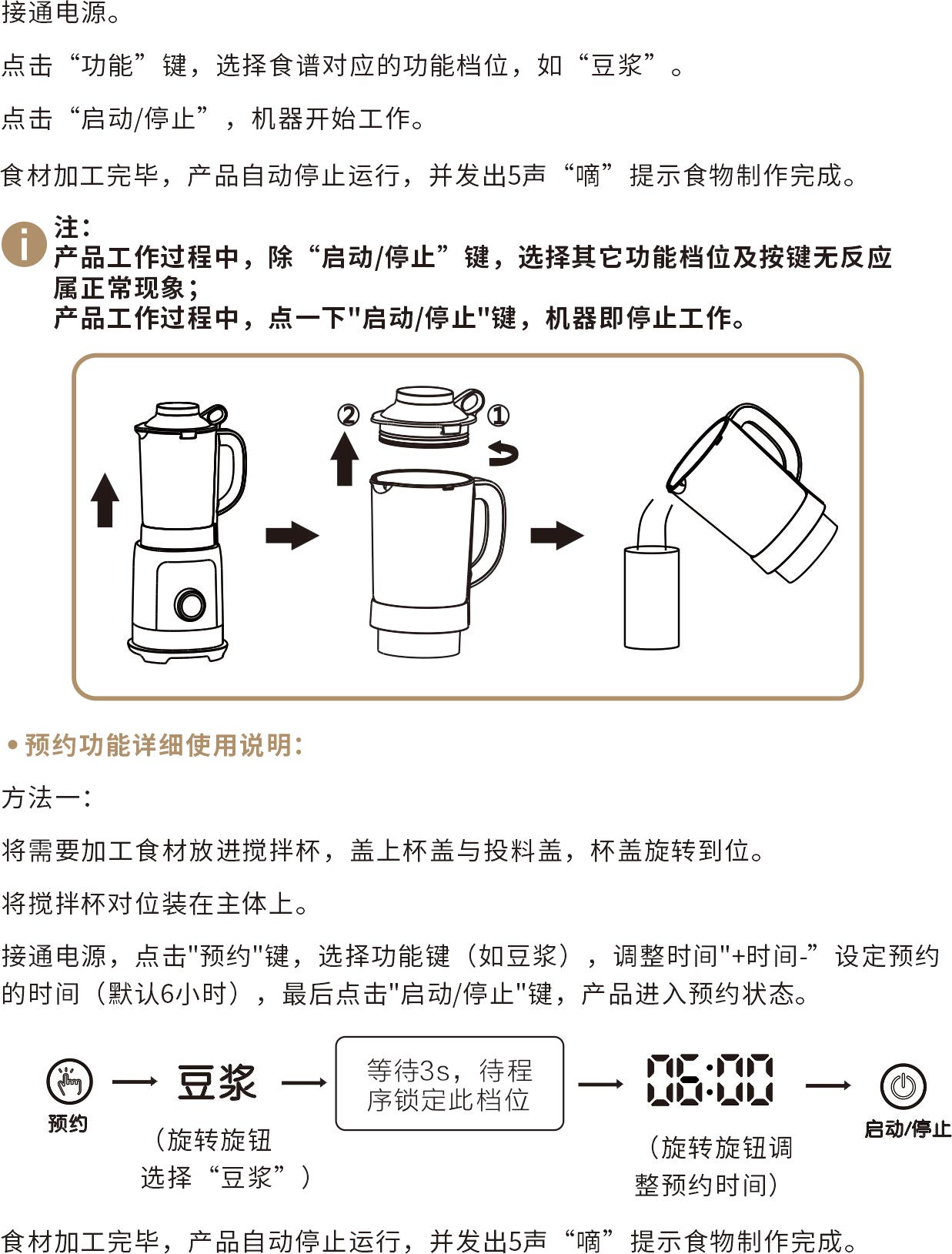 接通电源。

点击“功能”键，选择食谱对应的功能档位，如“豆浆”。

点击“启动/停止”，机器开始工作。

食材加工完毕，产品自动停止运行，并发出5声“嘀”提示食物制作完成。

注：
产品工作过程中，除“启动/停止”键，选择其它功能档位及按键无反应属正常现象；
产品工作过程中，点一下"启动/停止"键，机器即停止工作。

②
①

• 预约功能详细使用说明：

方法一：

将需要加工食材放进搅拌杯，盖上杯盖与投料盖，杯盖旋转到位。

将搅拌杯对位装在主体上。

接通电源，点击"预约"键，选择功能键（如豆浆），调整时间"+时间-”设定预约的时间（默认6小时），最后点击"启动/停止"键，产品进入预约状态。

预约

豆浆
（旋转旋钮选择“豆浆”）

等待3s，待程序锁定此档位

06:00
（旋转旋钮调整预约时间）

启动/停止

食材加工完毕，产品自动停止运行，并发出5声“嘀”提示食物制作完成。