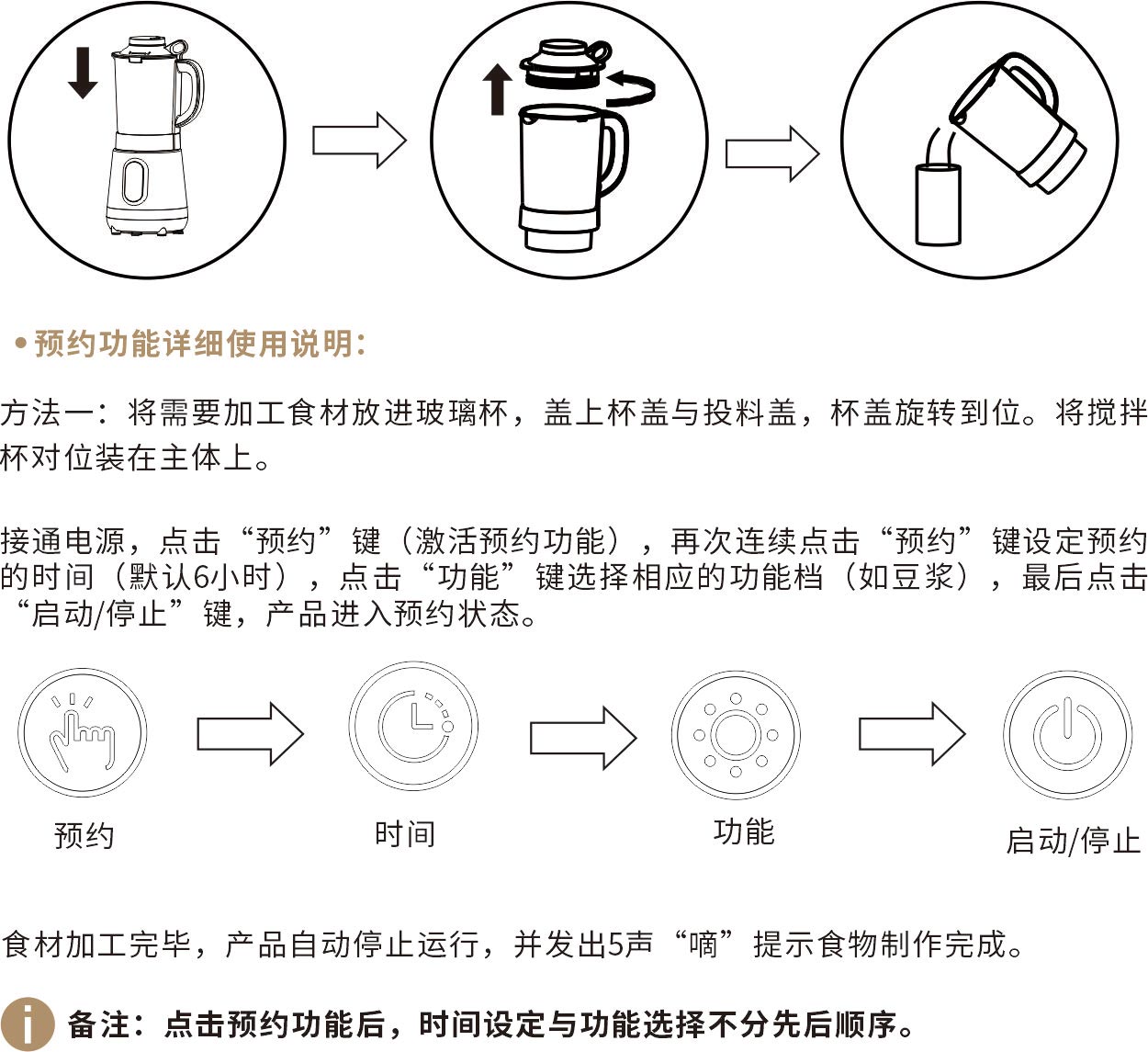 • 预约功能详细使用说明:

方法一：将需要加工食材放进玻璃杯，盖上杯盖与投料盖，杯盖旋转到位。将搅拌杯对位装在主体上。

接通电源，点击“预约”键（激活预约功能），再次连续点击“预约”键设定预约的时间（默认6小时），点击“功能”键选择相应的功能档（如豆浆），最后点击“启动/停止”键，产品进入预约状态。

预约

时间

功能

启动/停止

食材加工完毕，产品自动停止运行，并发出5声“嘀”提示食物制作完成。

i 备注：点击预约功能后，时间设定与功能选择不分先后顺序。