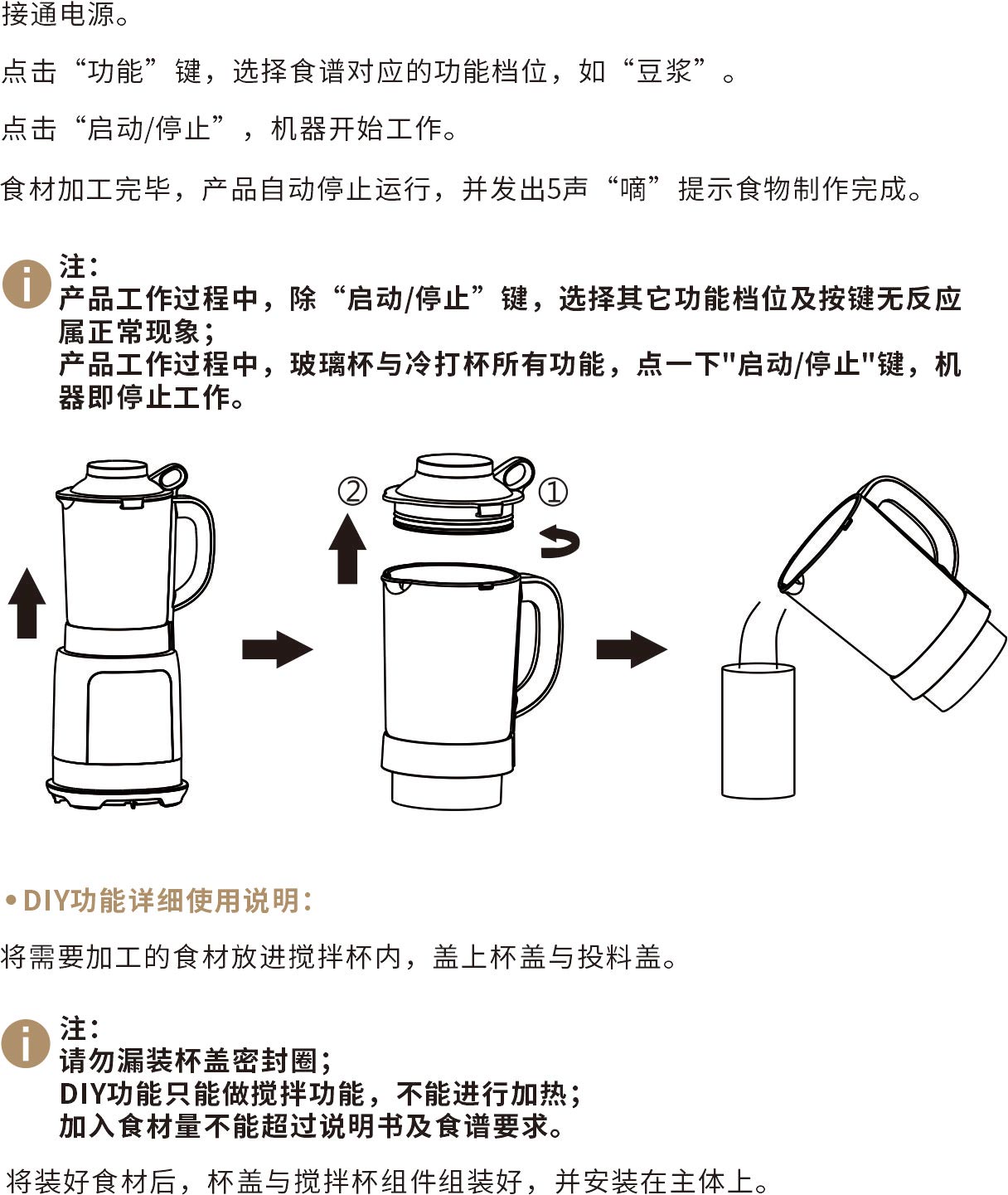 接通电源。

点击“功能”键，选择食谱对应的功能档位，如“豆浆”。

点击“启动/停止”，机器开始工作。

食材加工完毕，产品自动停止运行，并发出5声“嘀”提示食物制作完成。

注：
产品工作过程中，除“启动/停止”键，选择其它功能档位及按键无反应属正常现象；
产品工作过程中，玻璃杯与冷打杯所有功能，点一下"启动/停止"键，机器即停止工作。

② ①

• DIY功能详细使用说明：

将需要加工的食材放进搅拌杯内，盖上杯盖与投料盖。

注：
请勿漏装杯盖密封圈；
DIY功能只能做搅拌功能，不能进行加热；
加入食材量不能超过说明书及食谱要求。

将装好食材后，杯盖与搅拌杯组件组装好，并安装在主体上。