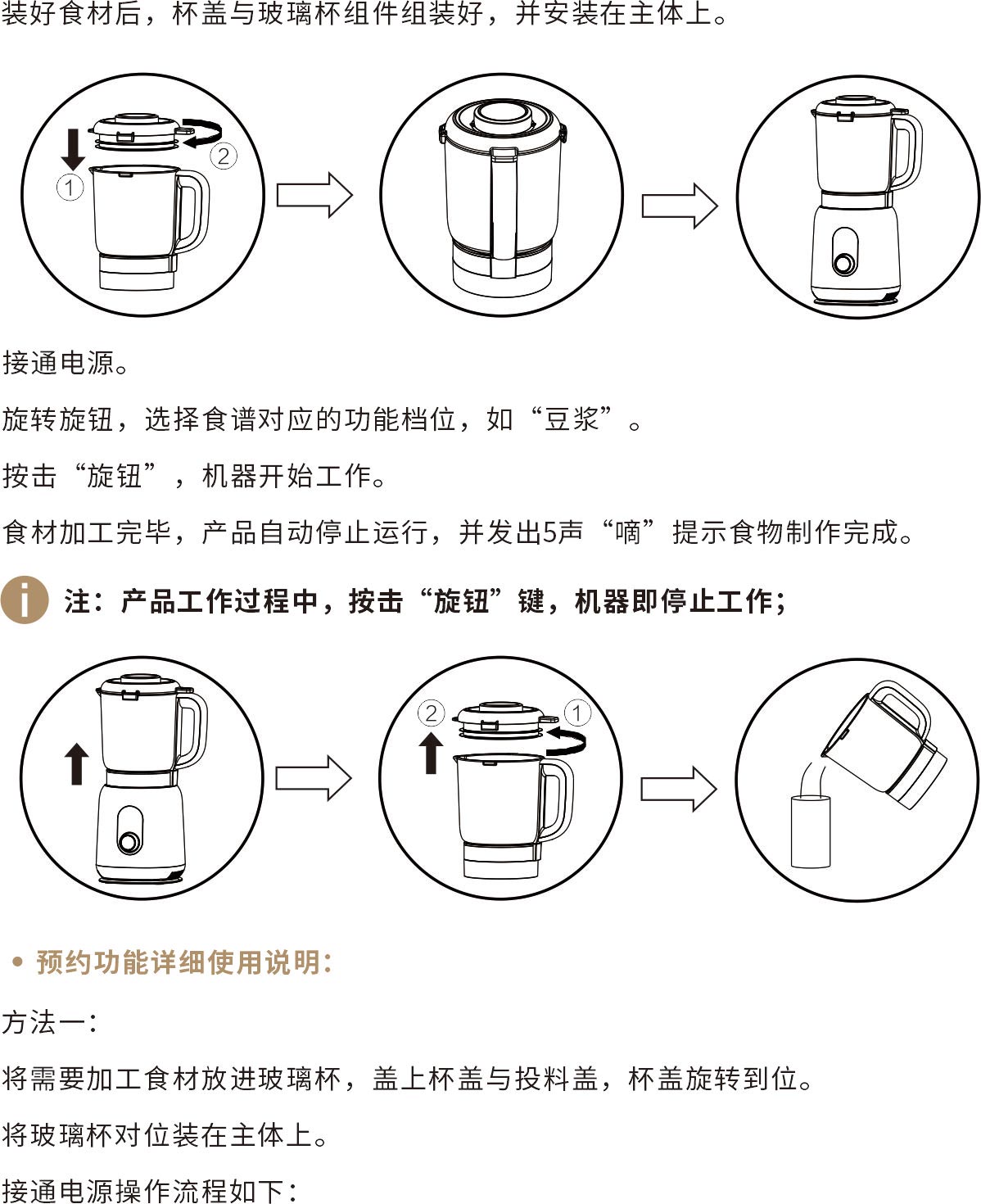 装好食材后，杯盖与玻璃杯组件组装好，并安装在主体上。

1
2

接通电源。

旋转旋钮，选择食谱对应的功能档位，如“豆浆”。

按击“旋钮”，机器开始工作。

食材加工完毕，产品自动停止运行，并发出5声“嘀”提示食物制作完成。

注：产品工作过程中，按击“旋钮”键，机器即停止工作；

2
1

• 预约功能详细使用说明：

方法一：

将需要加工食材放进玻璃杯，盖上杯盖与投料盖，杯盖旋转到位。

将玻璃杯对位装在主体上。

接通电源操作流程如下：