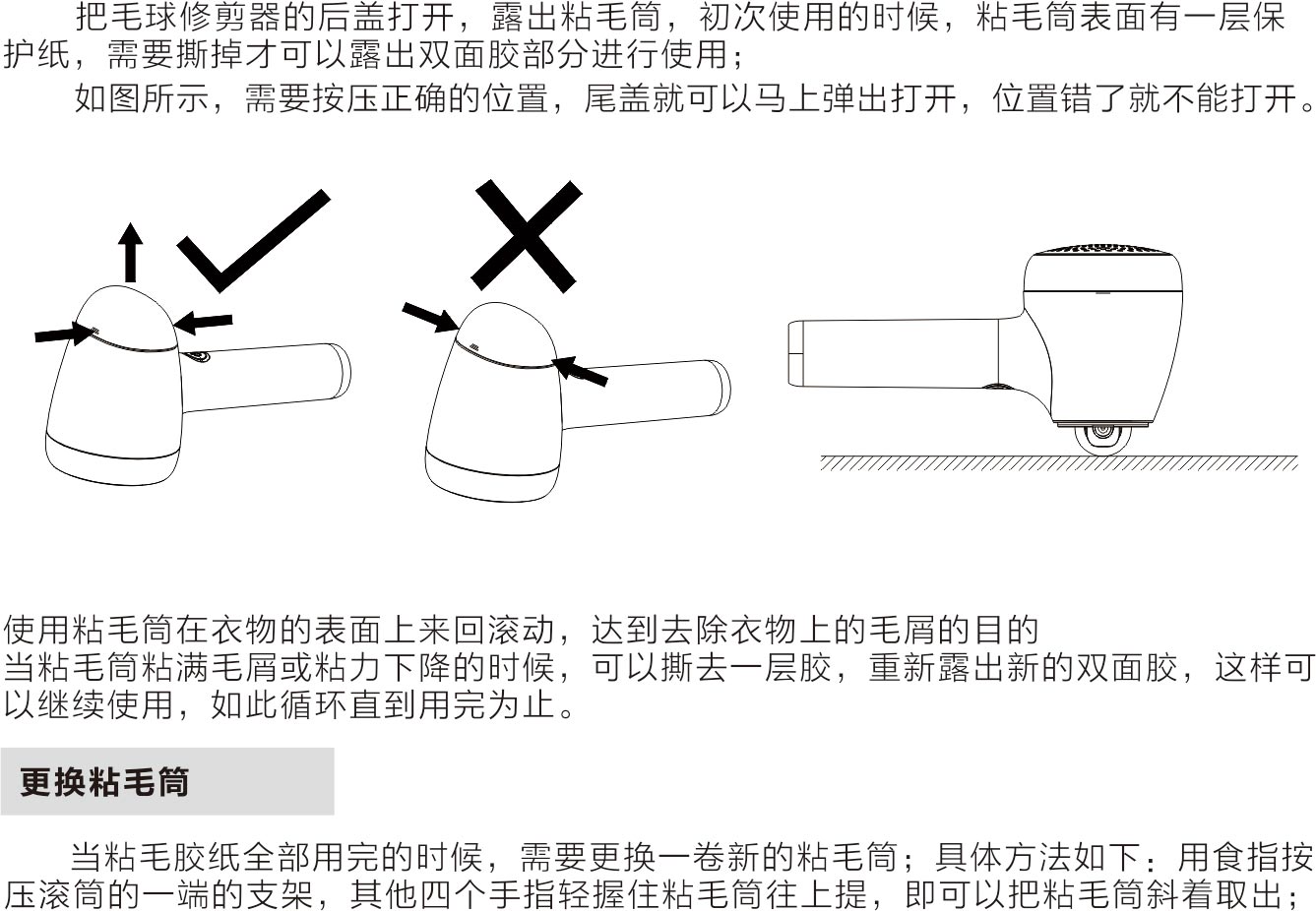 把毛球修剪器的后盖打开，露出粘毛筒，初次使用的时候，粘毛筒表面有一层保护纸，需要撕掉才可以露出双面胶部分进行使用；

如图所示，需要按压正确的位置，尾盖就可以马上弹出打开，位置错了就不能打开。

使用粘毛筒在衣物的表面上来回滚动，达到去除衣物上的毛屑的目的
当粘毛筒粘满毛屑或粘力下降的时候，可以撕去一层胶，重新露出新的双面胶，这样可以继续使用，如此循环直到用完为止。

更换粘毛筒

当粘毛胶纸全部用完的时候，需要更换一卷新的粘毛筒；具体方法如下：用食指按压滚筒的一端的支架，其他四个手指轻握住粘毛筒往上提，即可以把粘毛筒斜着取出；