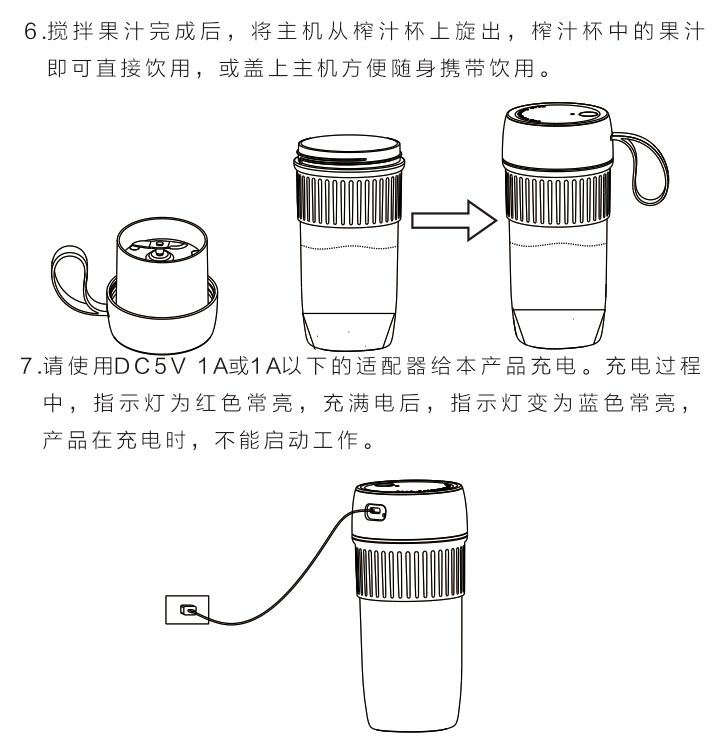 6.搅拌果汁完成后，将主机从榨汁杯上旋出，榨汁杯中的果汁即可直接饮用，或盖上主机方便随身携带饮用。

7.请使用DC5V 1A或1A以下的适配器给本产品充电。充电过程中，指示灯为红色常亮，充满电后，指示灯变为蓝色常亮，产品在充电时，不能启动工作。