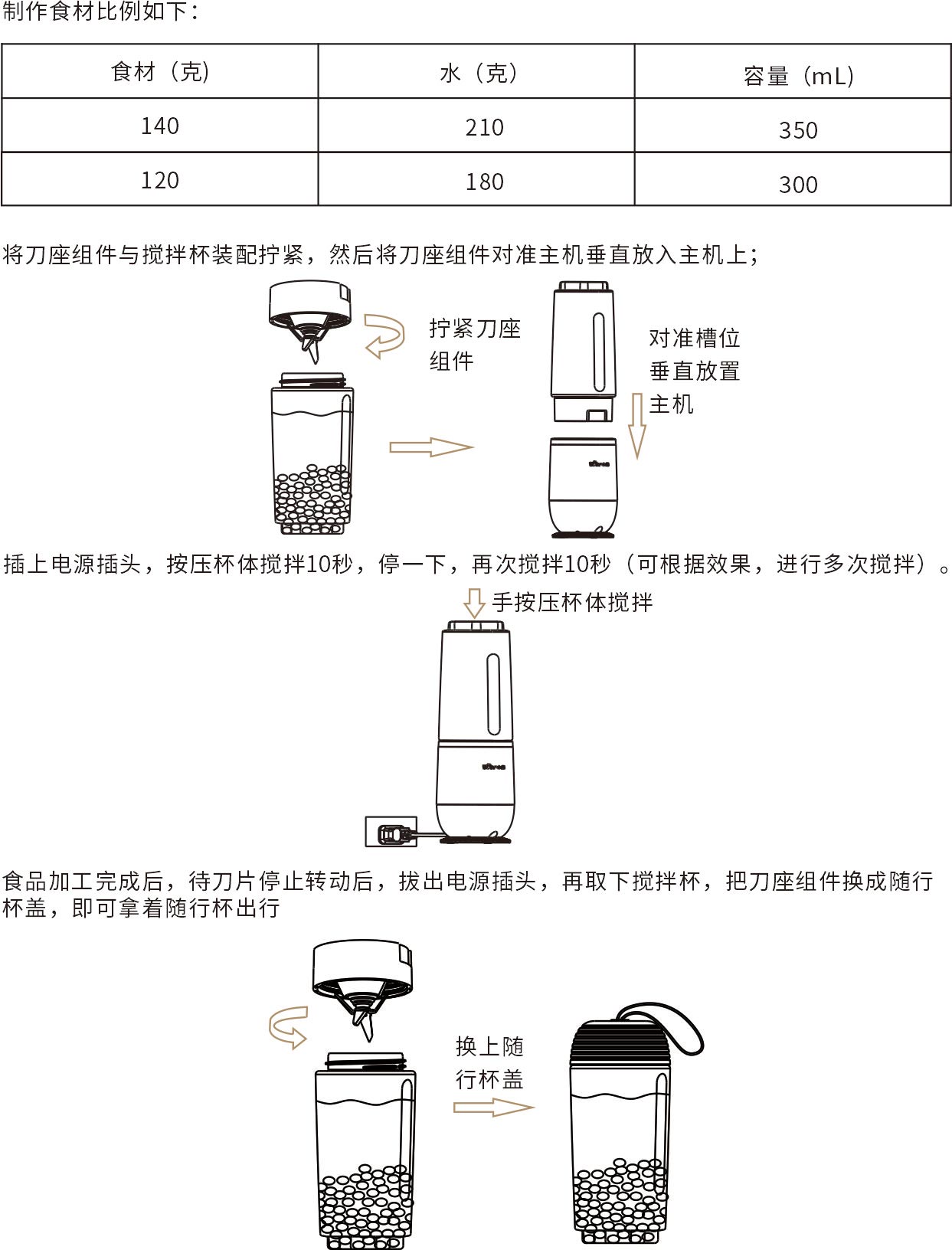 制作食材比例如下：

| 食材（克） | 水（克） | 容量（mL） |
|---|---|---|
| 140 | 210 | 350 |
| 120 | 180 | 300 |

将刀座组件与搅拌杯装配拧紧，然后将刀座组件对准主机垂直放入主机上；

拧紧刀座组件

对准槽位垂直放置主机

插上电源插头，按压杯体搅拌10秒，停一下，再次搅拌10秒（可根据效果，进行多次搅拌）。

手按压杯体搅拌

食品加工完成后，待刀片停止转动后，拔出电源插头，再取下搅拌杯，把刀座组件换成随行杯盖，即可拿着随行杯出行

换上随行杯盖