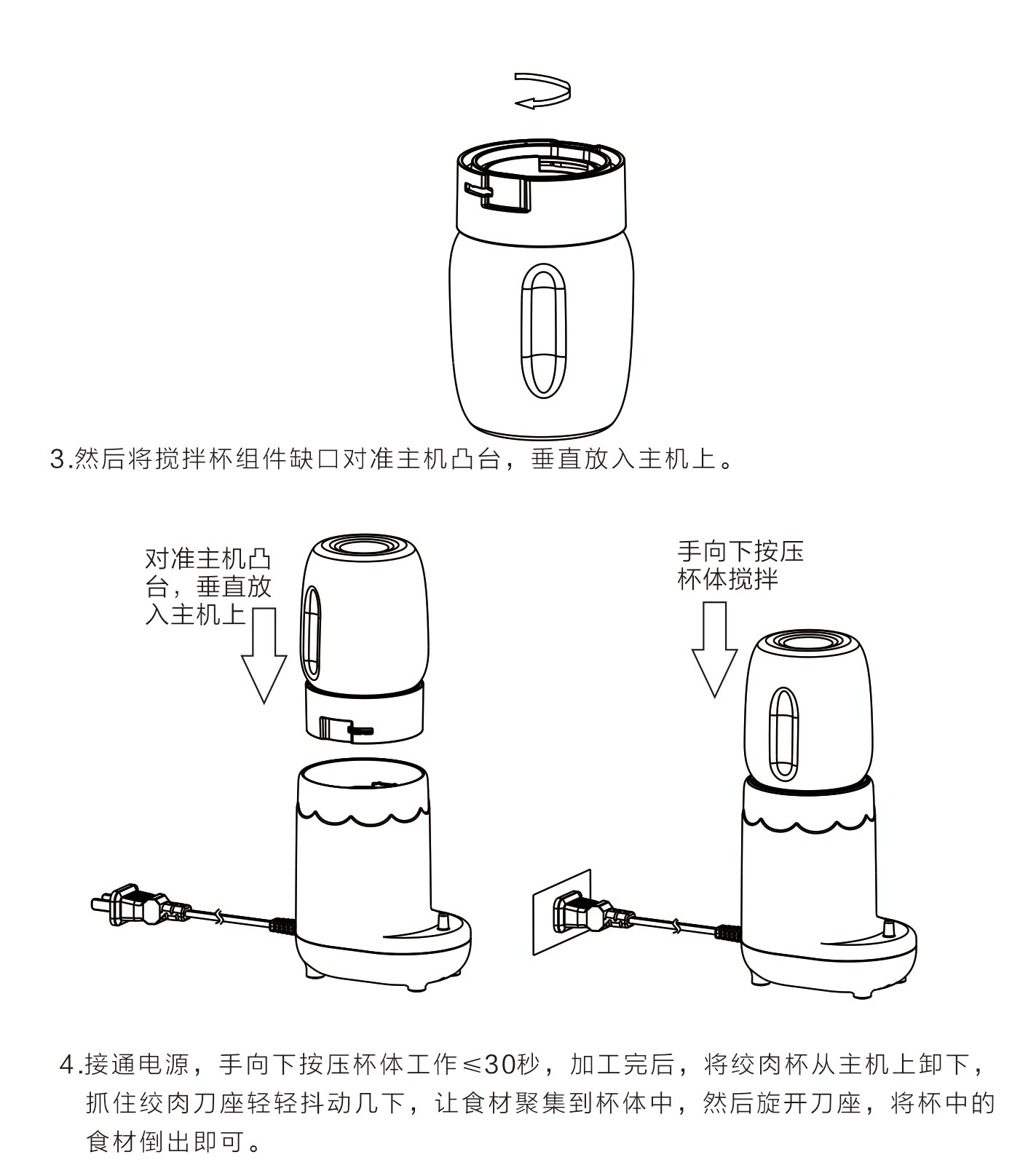 3.然后将搅拌杯组件缺口对准主机凸台，垂直放入主机上。

对准主机凸台，垂直放入主机上

手向下按压杯体搅拌

4.接通电源，手向下按压杯体工作≤30秒，加工完后，将绞肉杯从主机上卸下，抓住绞肉刀座轻轻抖动几下，让食材聚集到杯体中，然后旋开刀座，将杯中的食材倒出即可。