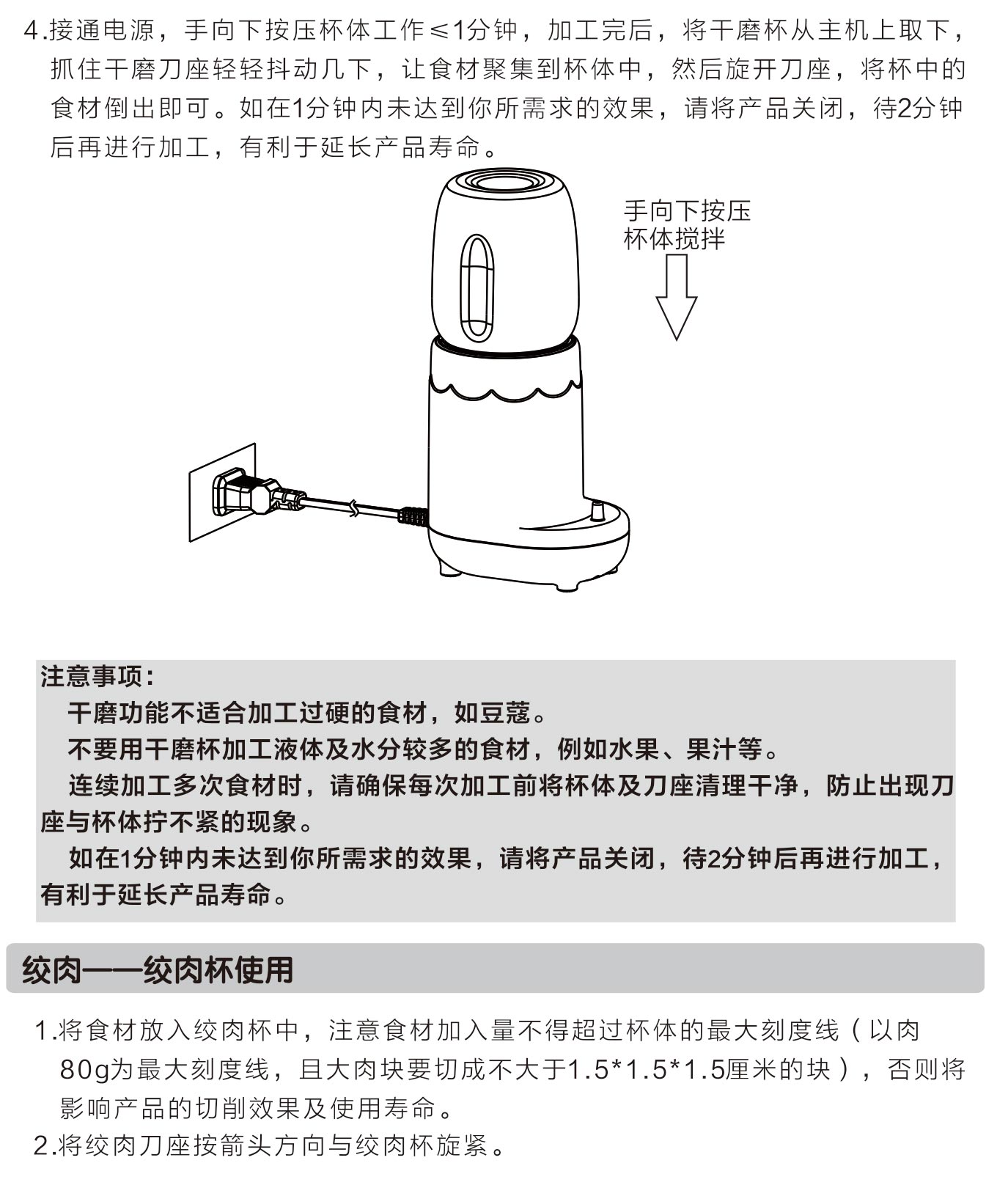 4.接通电源，手向下按压杯体工作≤1分钟，加工完后，将干磨杯从主机上取下，抓住干磨刀座轻轻抖动几下，让食材聚集到杯体中，然后旋开刀座，将杯中的食材倒出即可。如在1分钟内未达到你所需求的效果，请将产品关闭，待2分钟后再进行加工，有利于延长产品寿命。

手向下按压
杯体搅拌

注意事项：
干磨功能不适合加工过硬的食材，如豆蔻。
不要用干磨杯加工液体及水分较多的食材，例如水果、果汁等。
连续加工多次食材时，请确保每次加工前将杯体及刀座清理干净，防止出现刀座与杯体拧不紧的现象。
如在1分钟内未达到你所需求的效果，请将产品关闭，待2分钟后再进行加工，有利于延长产品寿命。

绞肉——绞肉杯使用

1.将食材放入绞肉杯中，注意食材加入量不得超过杯体的最大刻度线（以肉80g为最大刻度线，且大肉块要切成不大于1.5*1.5*1.5厘米的块），否则将影响产品的切削效果及使用寿命。
2.将绞肉刀座按箭头方向与绞肉杯旋紧。