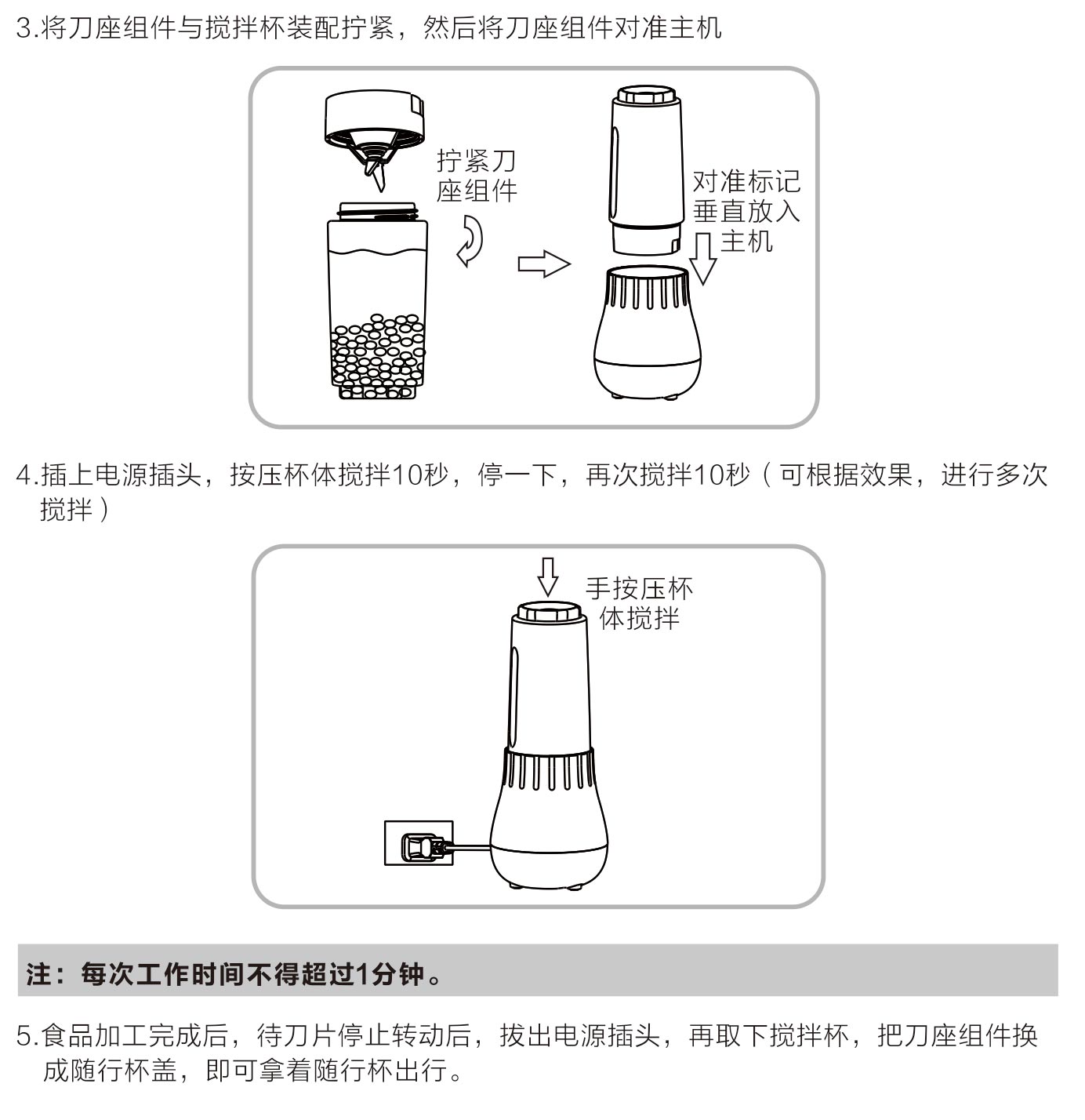 3.将刀座组件与搅拌杯装配拧紧，然后将刀座组件对准主机

拧紧刀座组件

对准标记垂直放入主机

4.插上电源插头，按压杯体搅拌10秒，停一下，再次搅拌10秒（可根据效果，进行多次搅拌）

手按压杯体搅拌

注：每次工作时间不得超过1分钟。

5.食品加工完成后，待刀片停止转动后，拔出电源插头，再取下搅拌杯，把刀座组件换成随行杯盖，即可拿着随行杯出行。