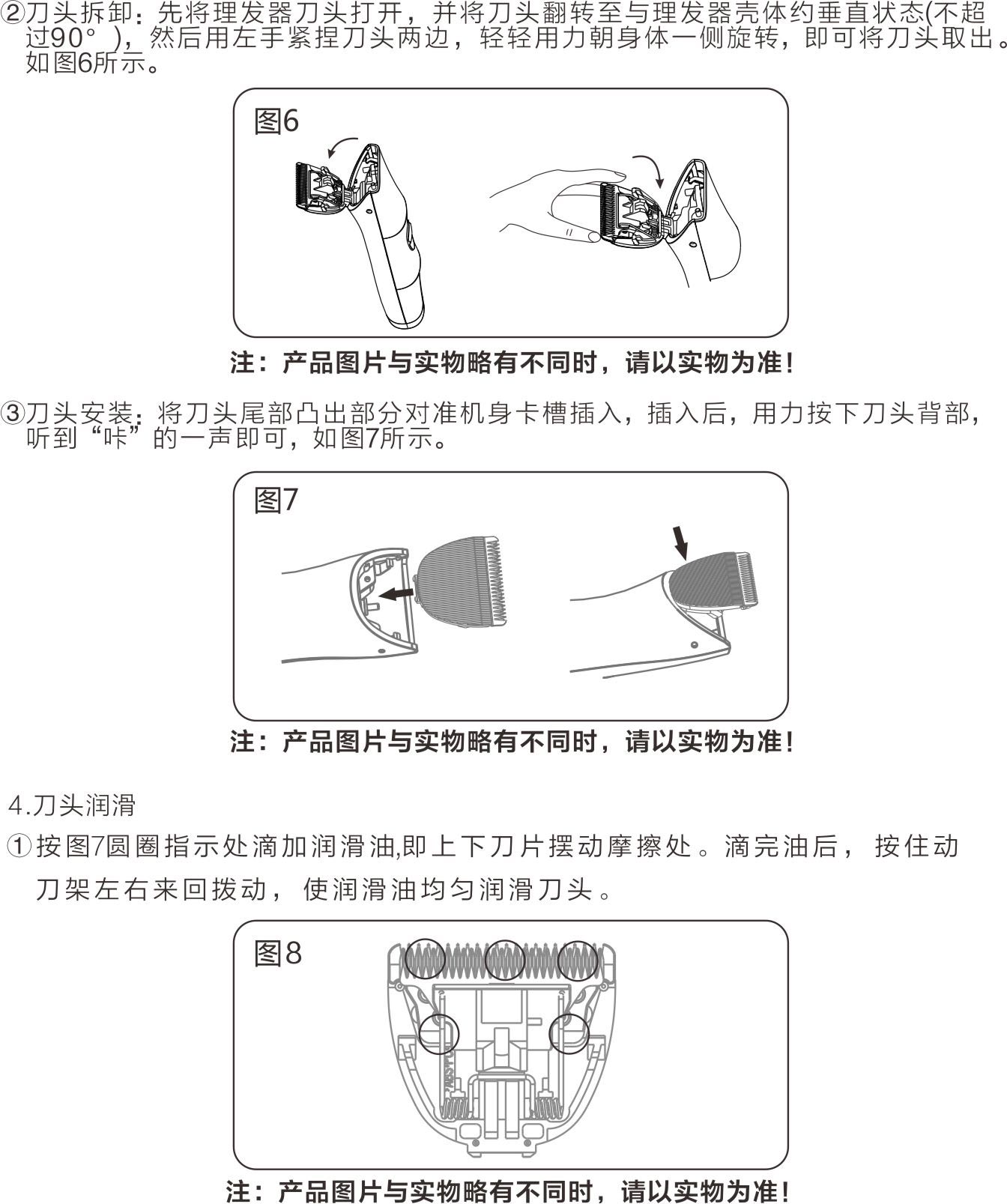 ②刀头拆卸：先将理发器刀头打开，并将刀头翻转至与理发器壳体约垂直状态(不超过90°)，然后用左手紧捏刀头两边，轻轻用力朝身体一侧旋转，即可将刀头取出。如图6所示。

图6

注：产品图片与实物略有不同时，请以实物为准！

③刀头安装：将刀头尾部凸出部分对准机身卡槽插入，插入后，用力按下刀头背部，听到“咔”的一声即可，如图7所示。

图7

注：产品图片与实物略有不同时，请以实物为准！

4.刀头润滑

①按图7圆圈指示处滴加润滑油,即上下刀片摆动摩擦处。滴完油后，按住动刀架左右来回拨动，使润滑油均匀润滑刀头。

图8

注：产品图片与实物略有不同时，请以实物为准！