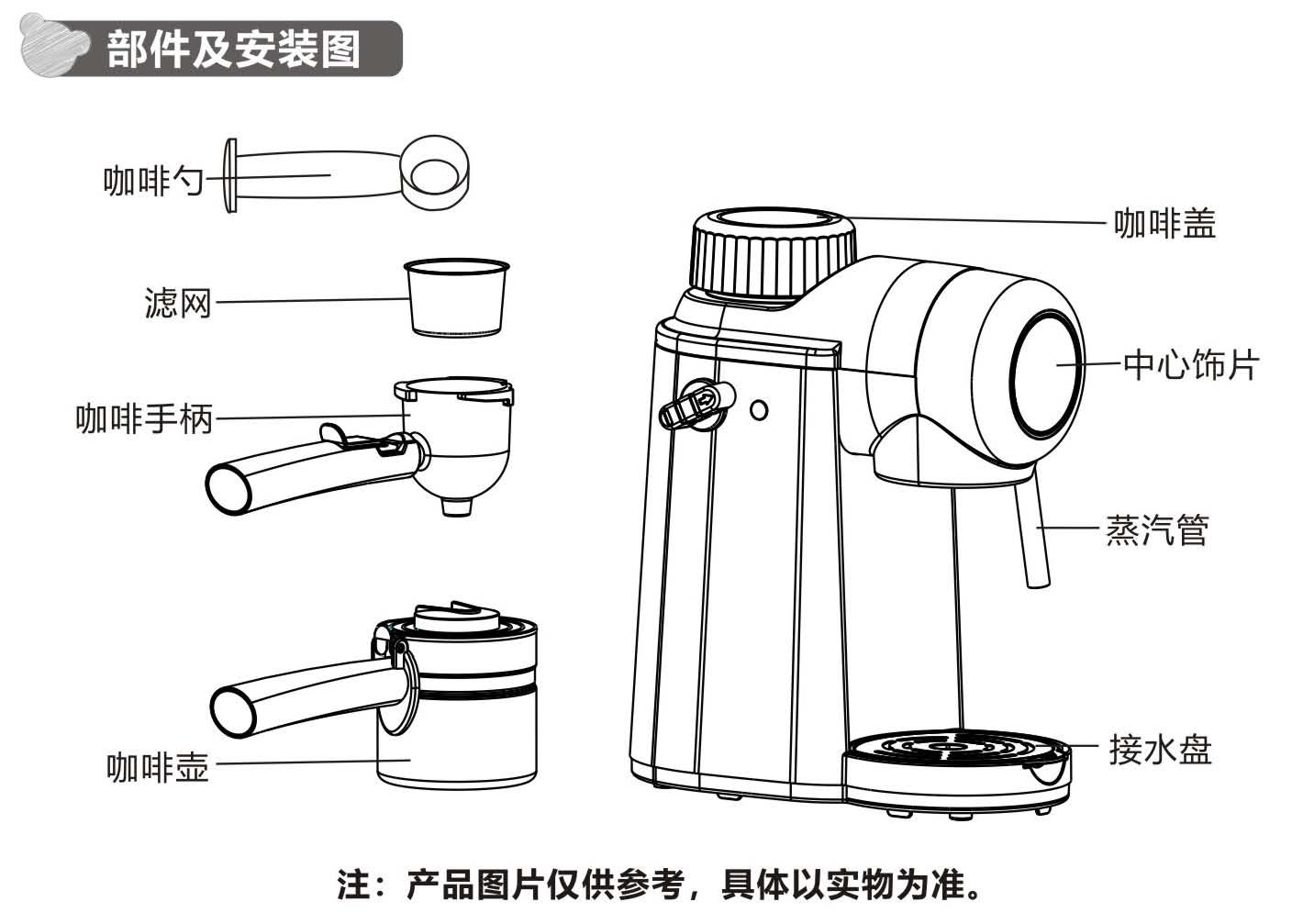 部件及安装图

咖啡勺

滤网

咖啡手柄

咖啡壶

咖啡盖

中心饰片

蒸汽管

接水盘

注：产品图片仅供参考，具体以实物为准。