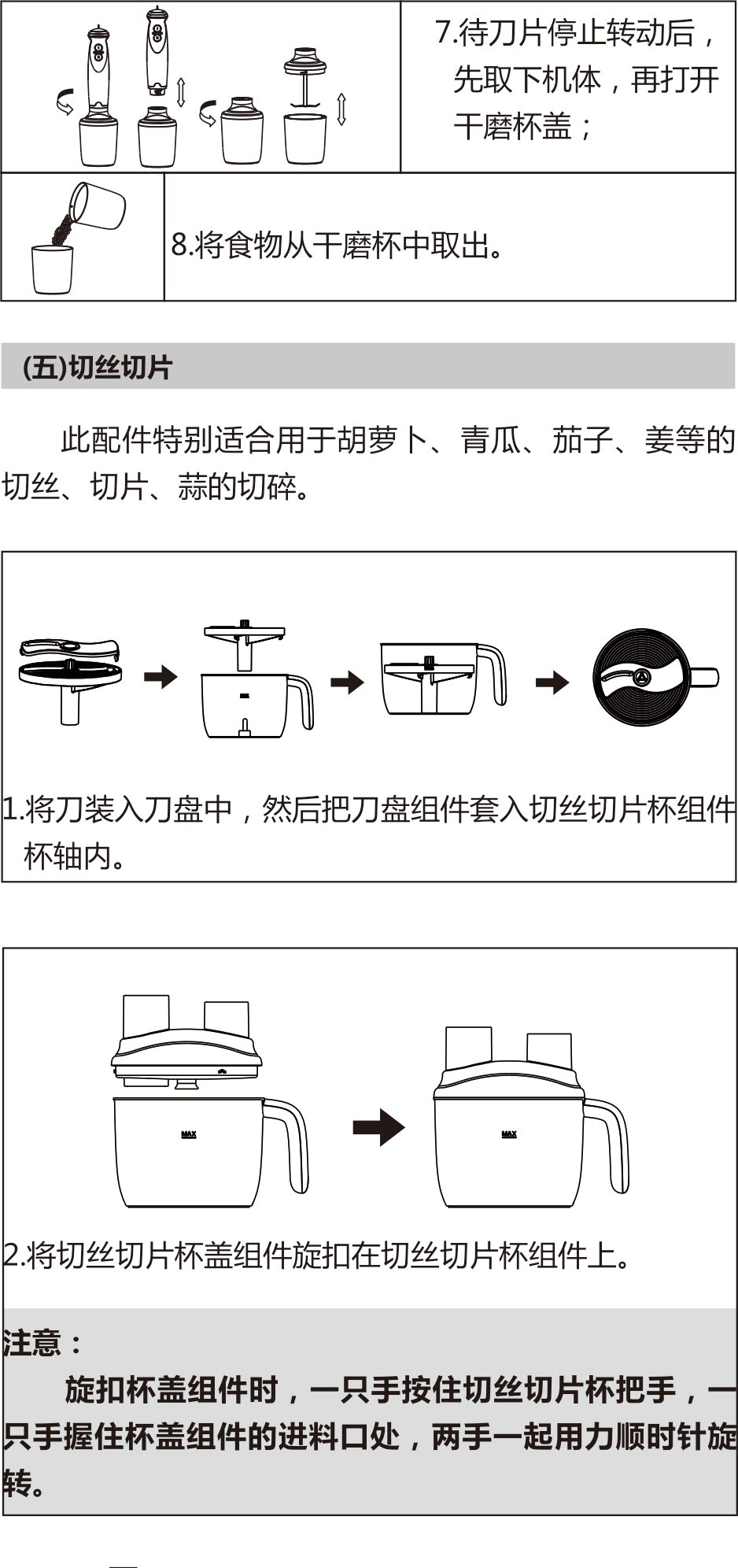 7.待刀片停止转动后，先取下机体，再打开干磨杯盖；

8.将食物从干磨杯中取出。

(五)切丝切片

此配件特别适合用于胡萝卜、青瓜、茄子、姜等的切丝、切片、蒜的切碎。

MAX

1.将刀装入刀盘中，然后把刀盘组件套入切丝切片杯组件杯轴内。

MAX

MAX

2.将切丝切片杯盖组件旋扣在切丝切片杯组件上。

注意：

旋扣杯盖组件时，一只手按住切丝切片杯把手，一只手握住杯盖组件的进料口处，两手一起用力顺时针旋转。