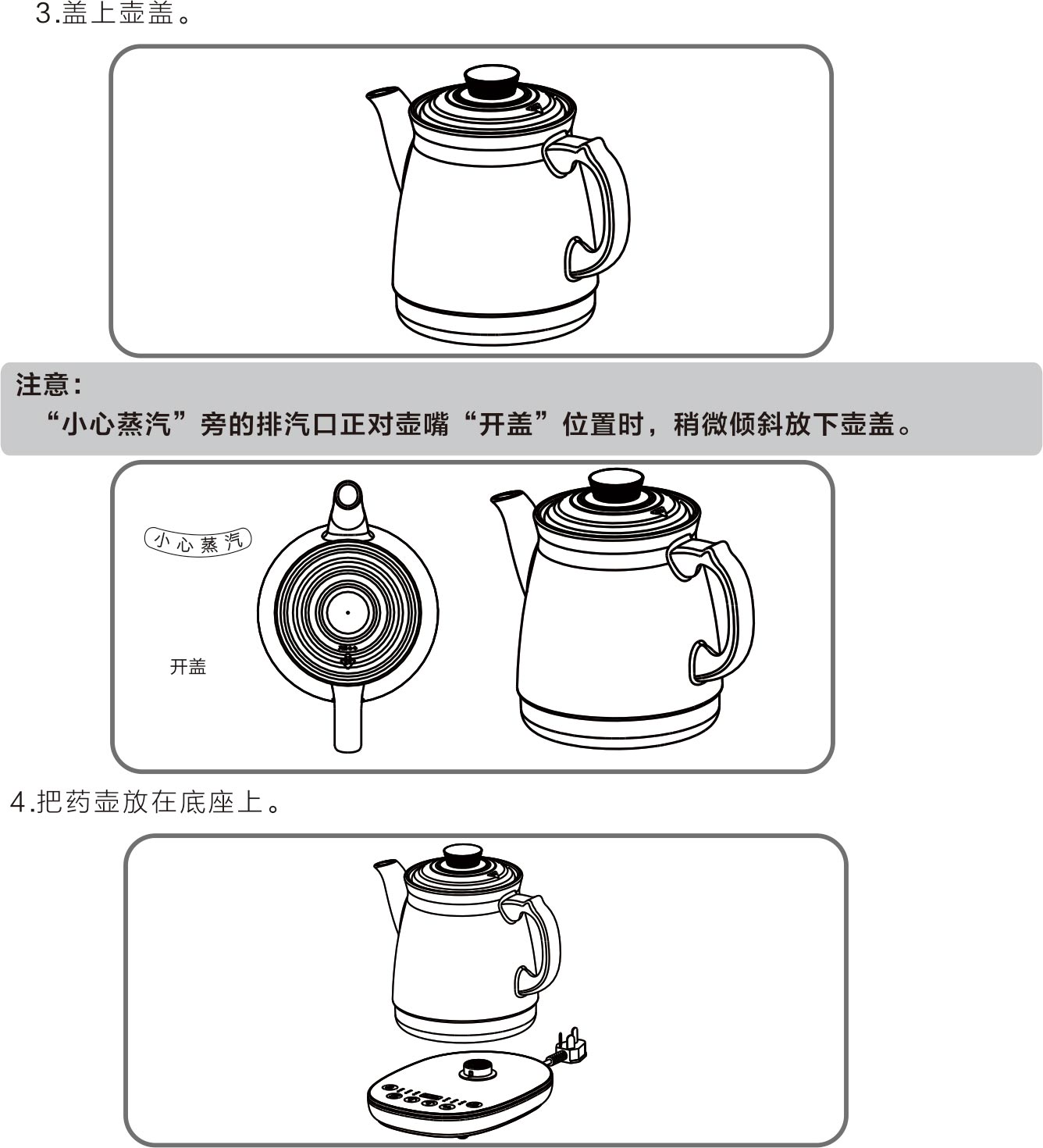 3.盖上壶盖。

注意:

“小心蒸汽”旁的排汽口正对壶嘴“开盖”位置时，稍微倾斜放下壶盖。

小心蒸汽

开盖

4.把药壶放在底座上。