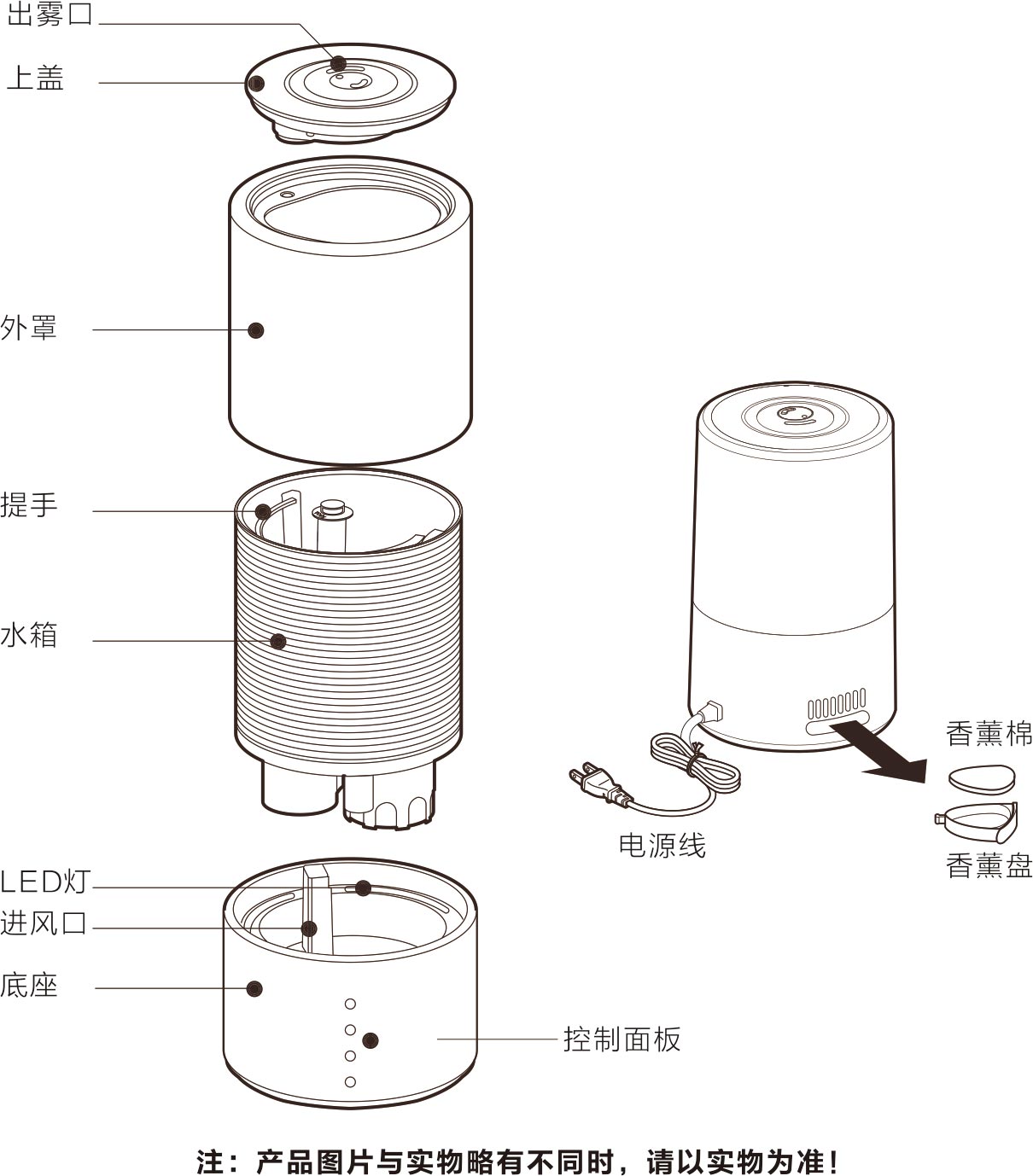 出雾口
上盖
外罩
提手
水箱
LED灯
进风口
底座
控制面板
电源线
香薰棉
香薰盘

注：产品图片与实物略有不同时，请以实物为准！