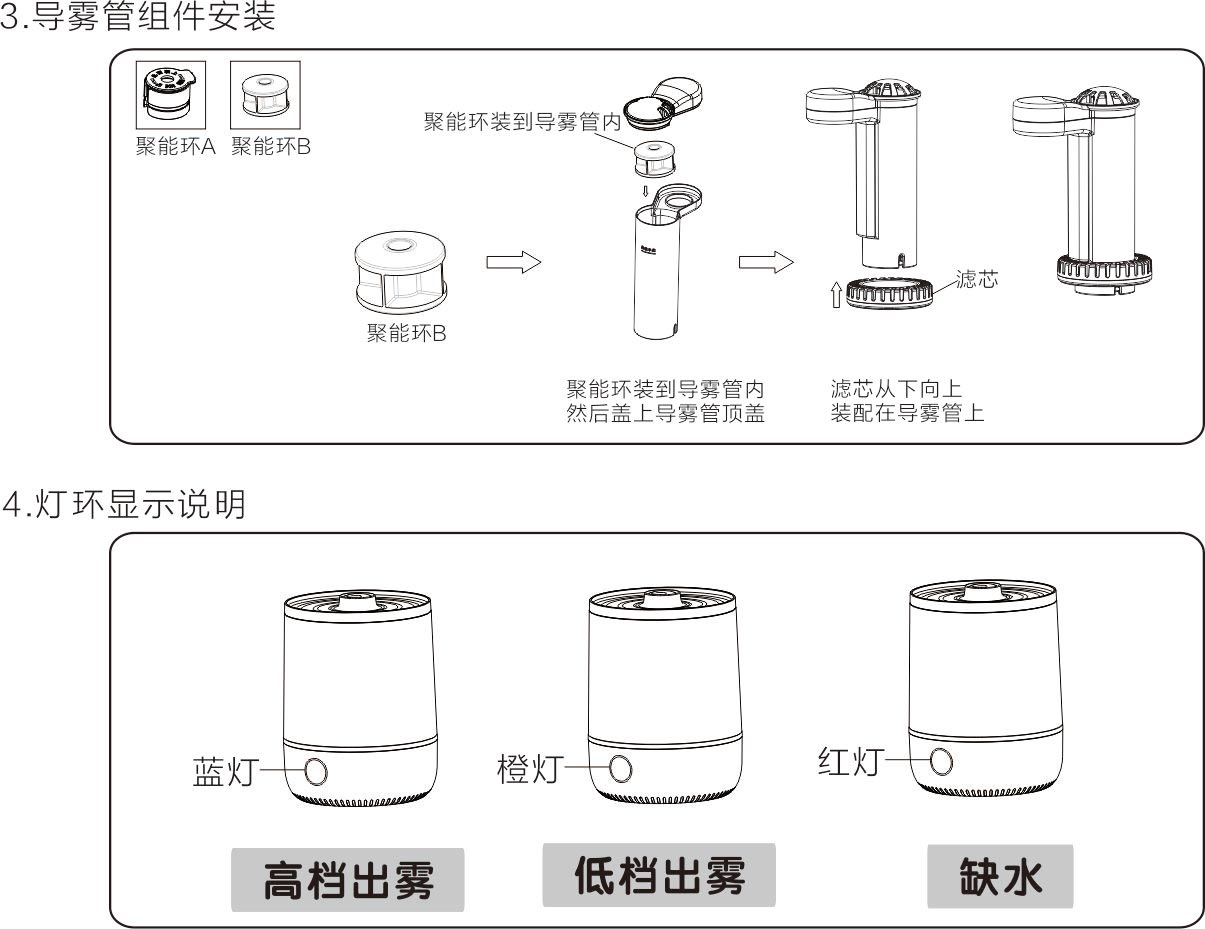 3.导雾管组件安装

聚能环A 聚能环B

聚能环装到导雾管内

聚能环B

滤芯

聚能环装到导雾管内
然后盖上导雾管顶盖

滤芯从下向上
装配在导雾管上

4.灯环显示说明

蓝灯

橙灯

红灯

高档出雾

低档出雾

缺水