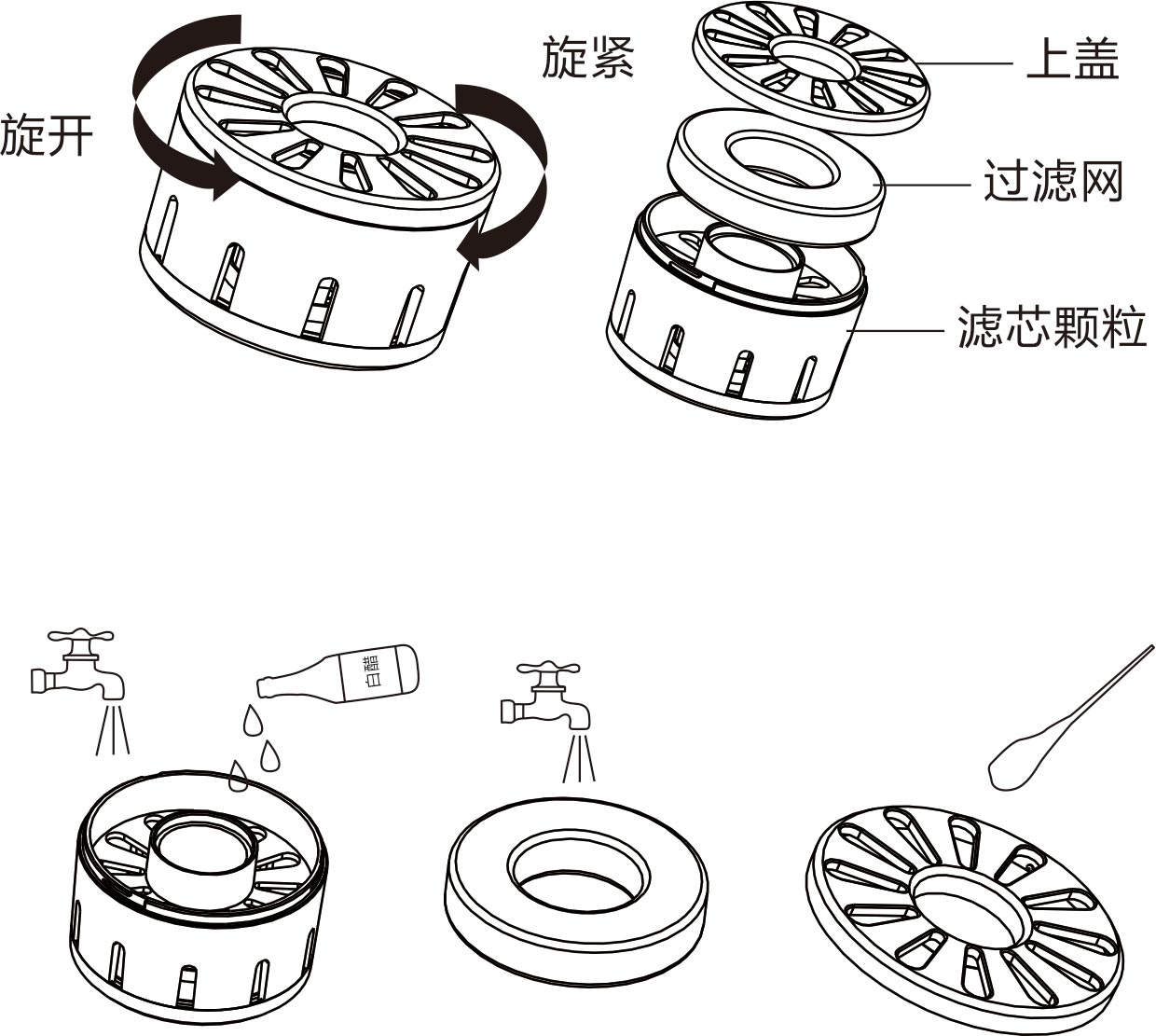 旋开

旋紧

上盖

过滤网

滤芯颗粒

白醋