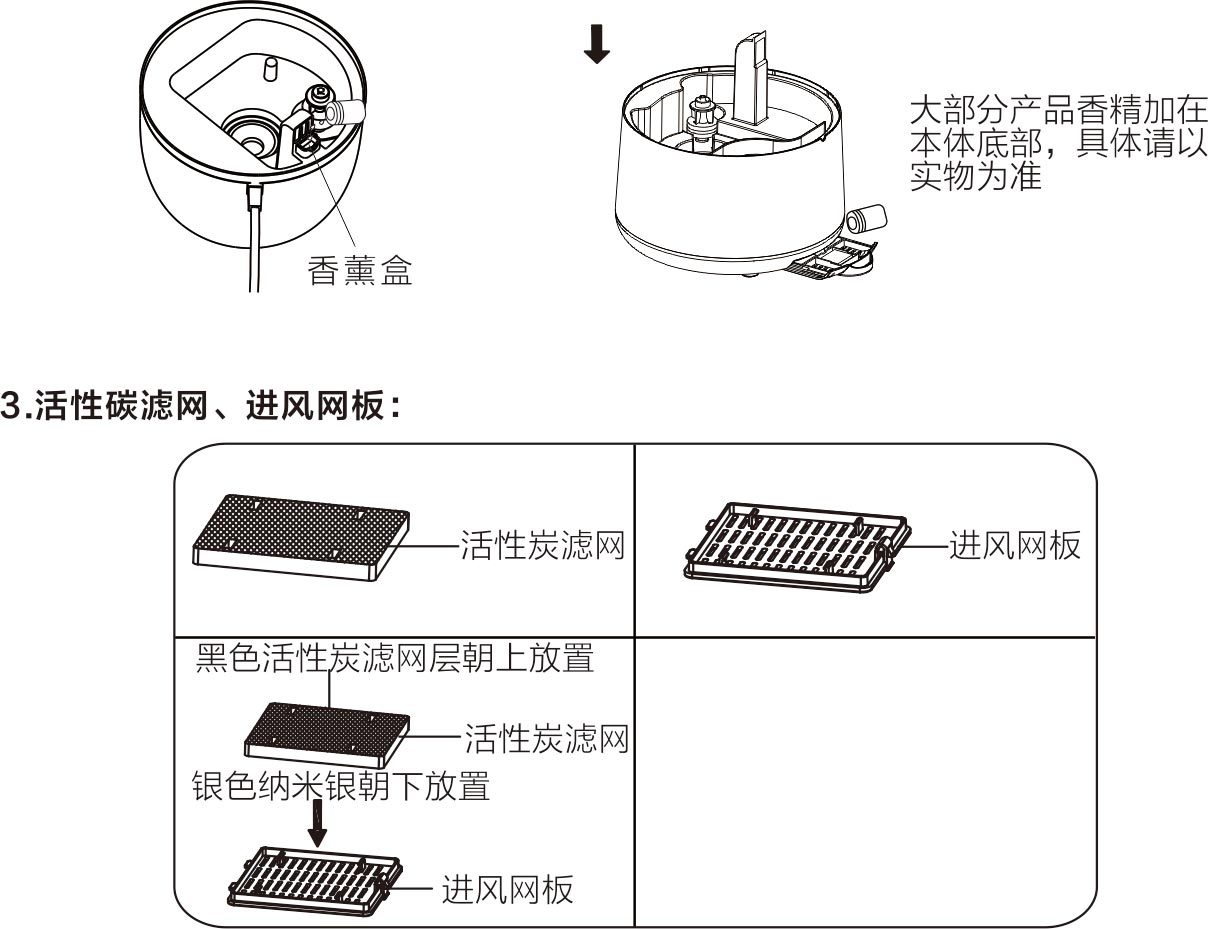 香薰盒

大部分产品香精加在本体底部，具体请以实物为准

3.活性碳滤网、进风网板：

活性炭滤网

进风网板

黑色活性炭滤网层朝上放置

活性炭滤网

银色纳米银朝下放置

进风网板